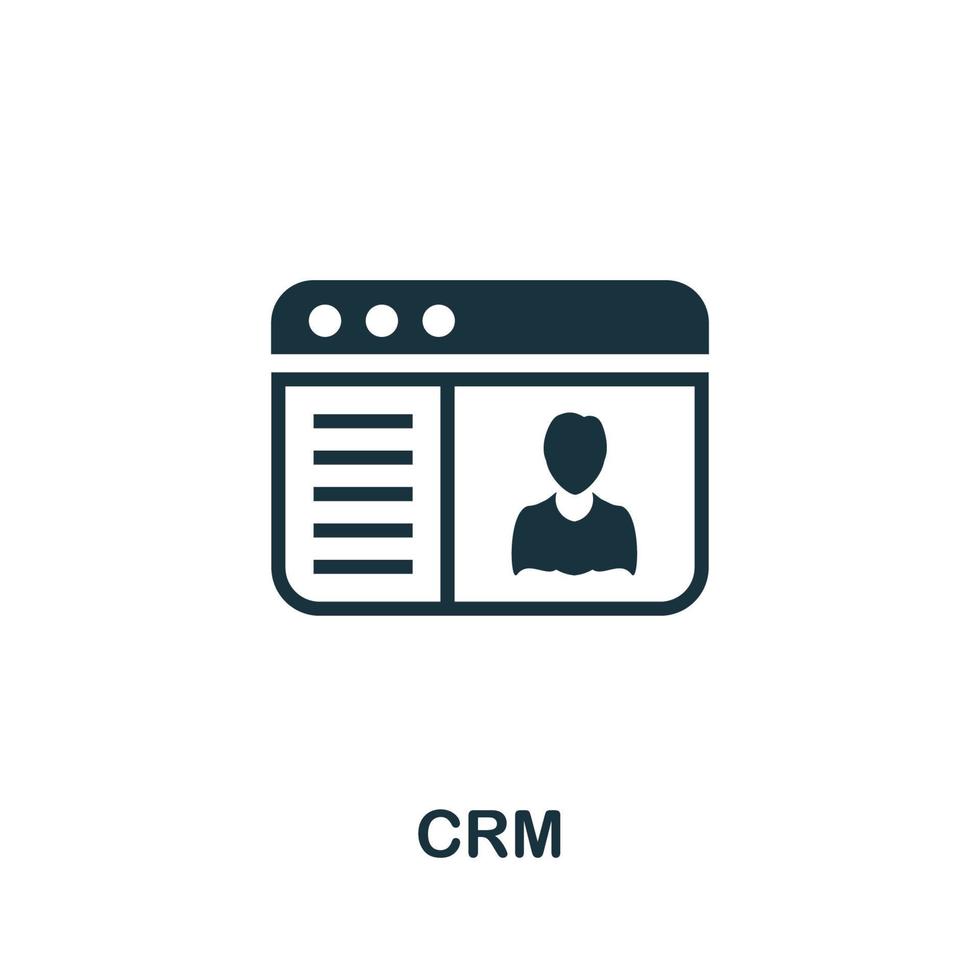 CRM