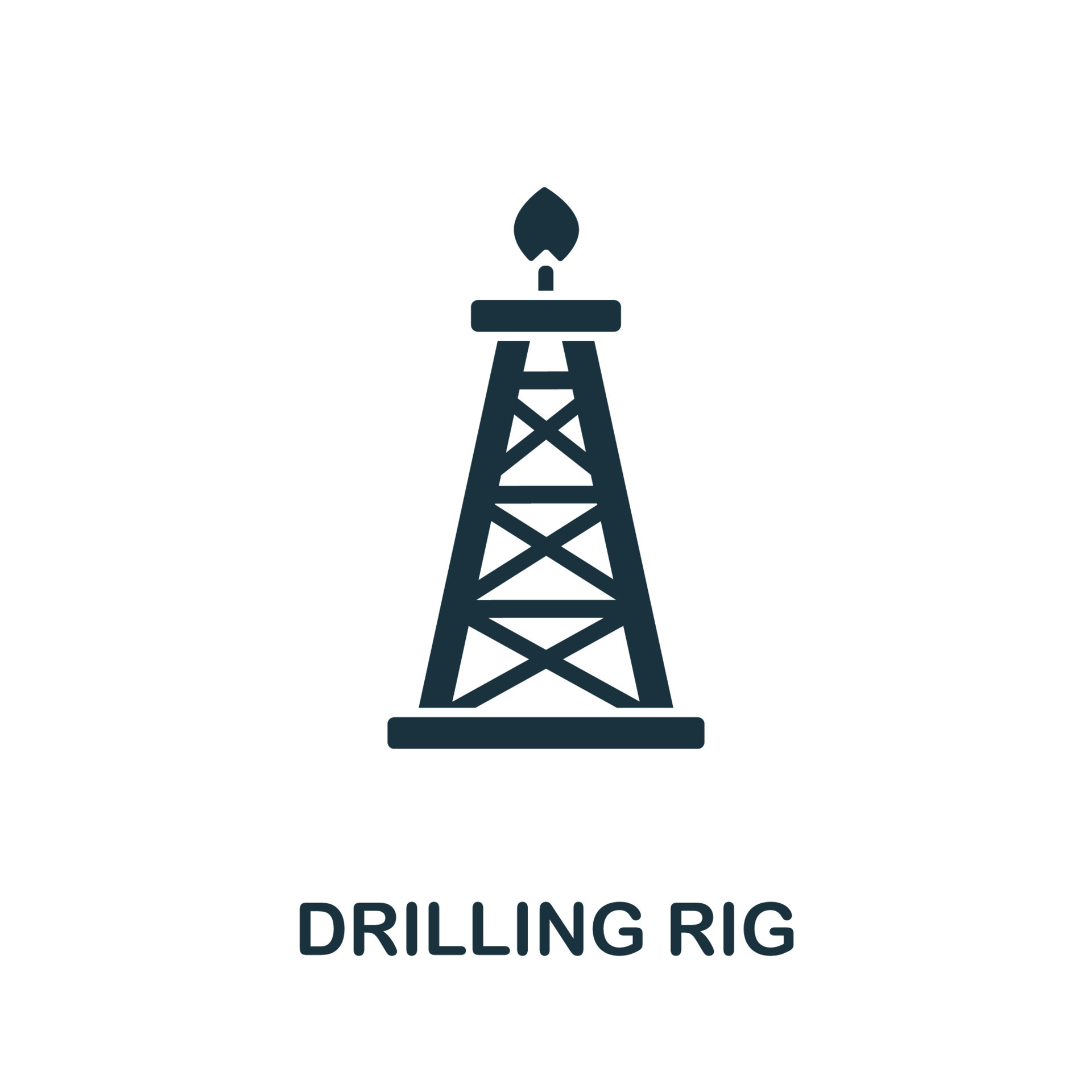 DRILLING RIG