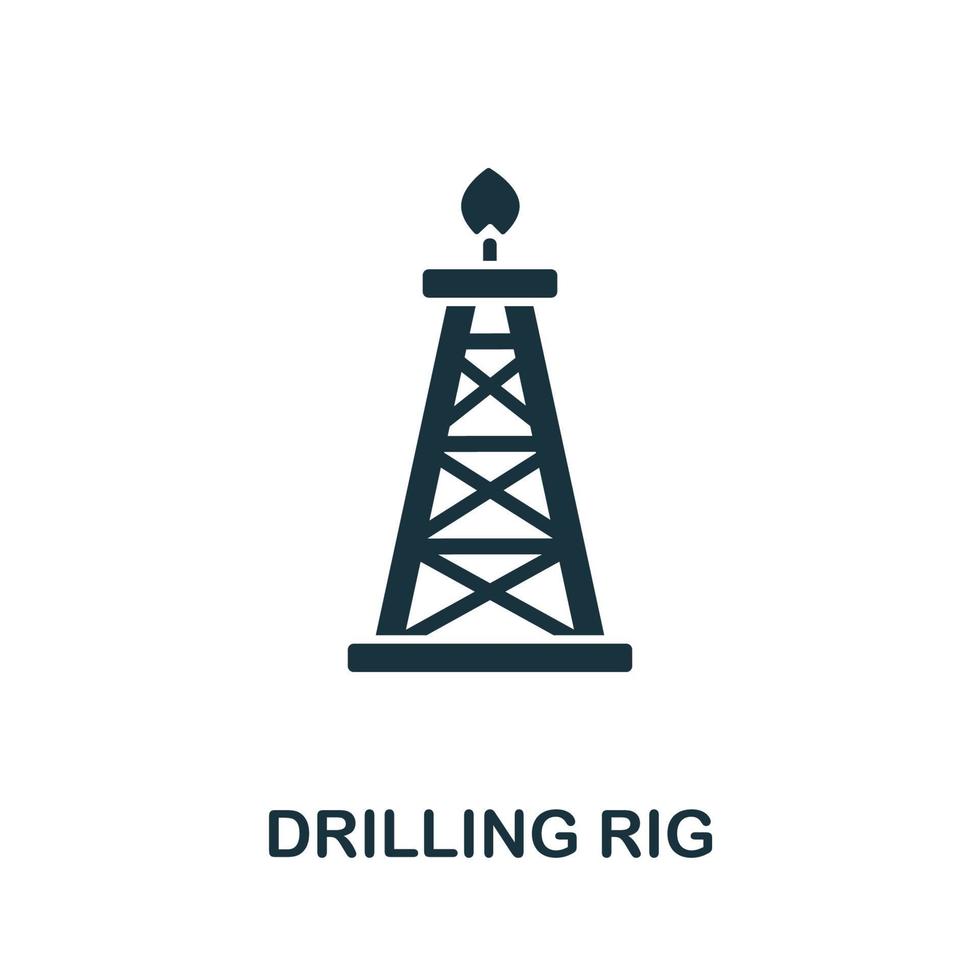 DRILLING RIG