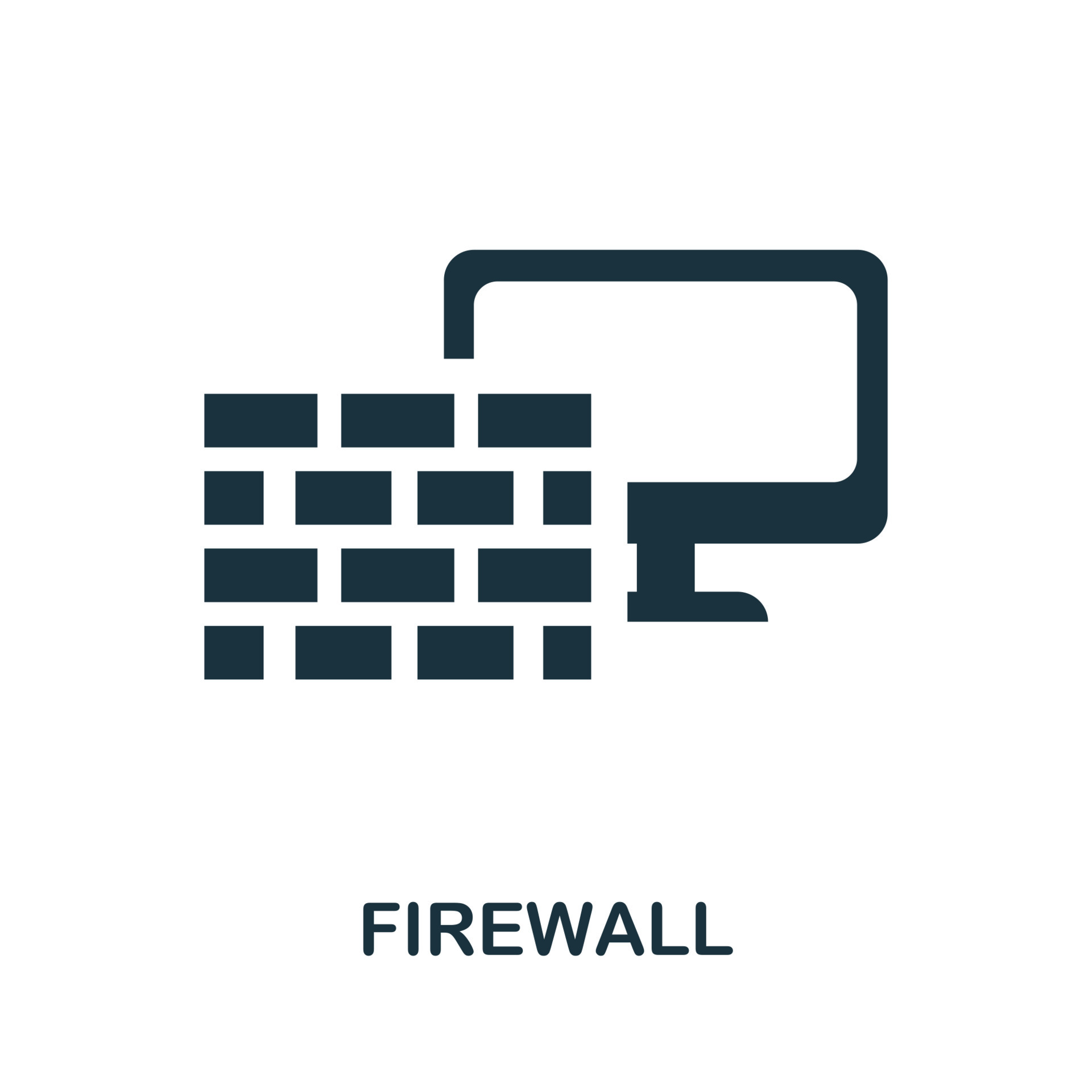 FIREWALL