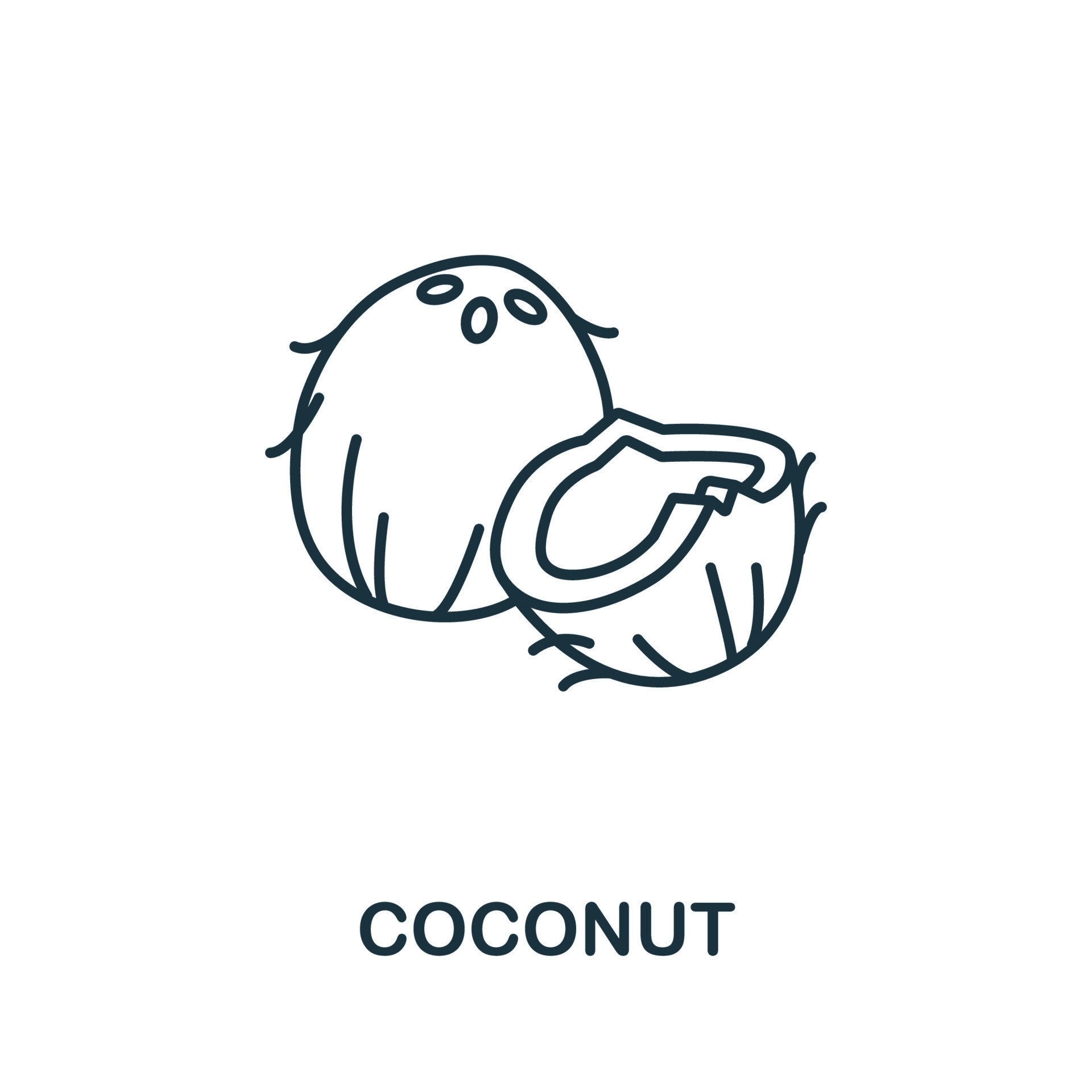 COCONUT