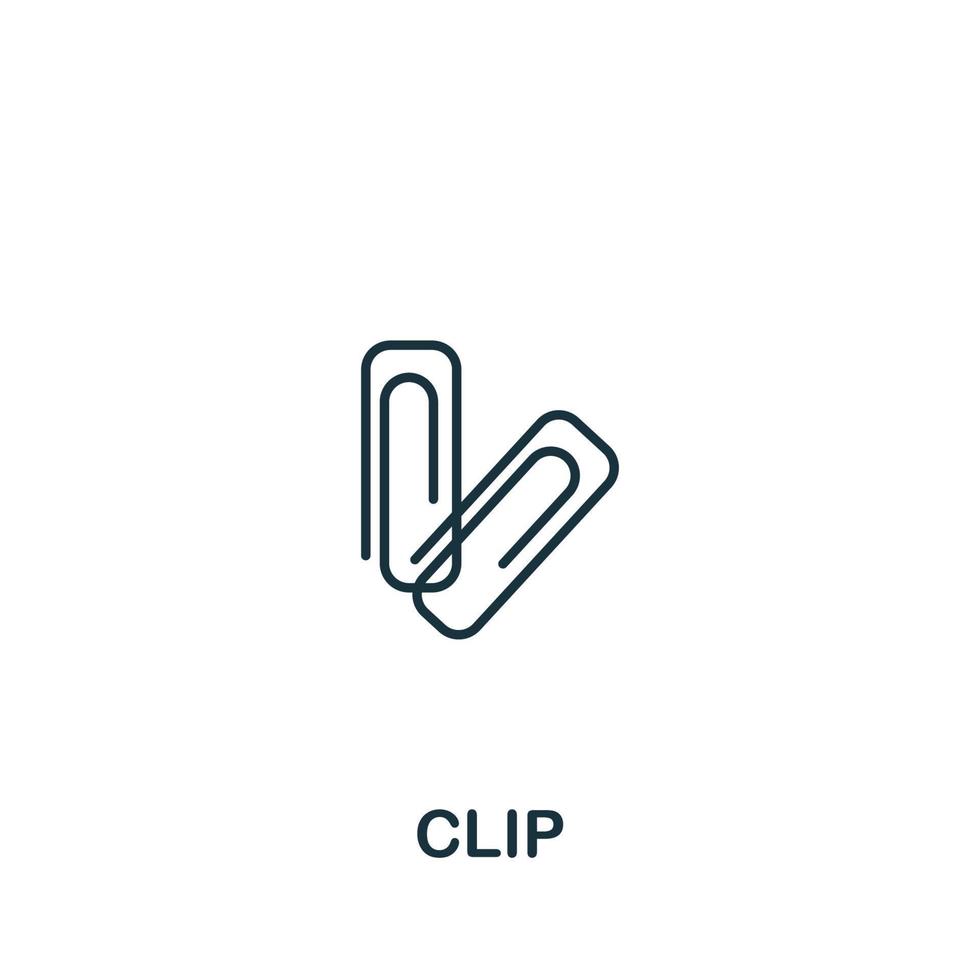 CLIP