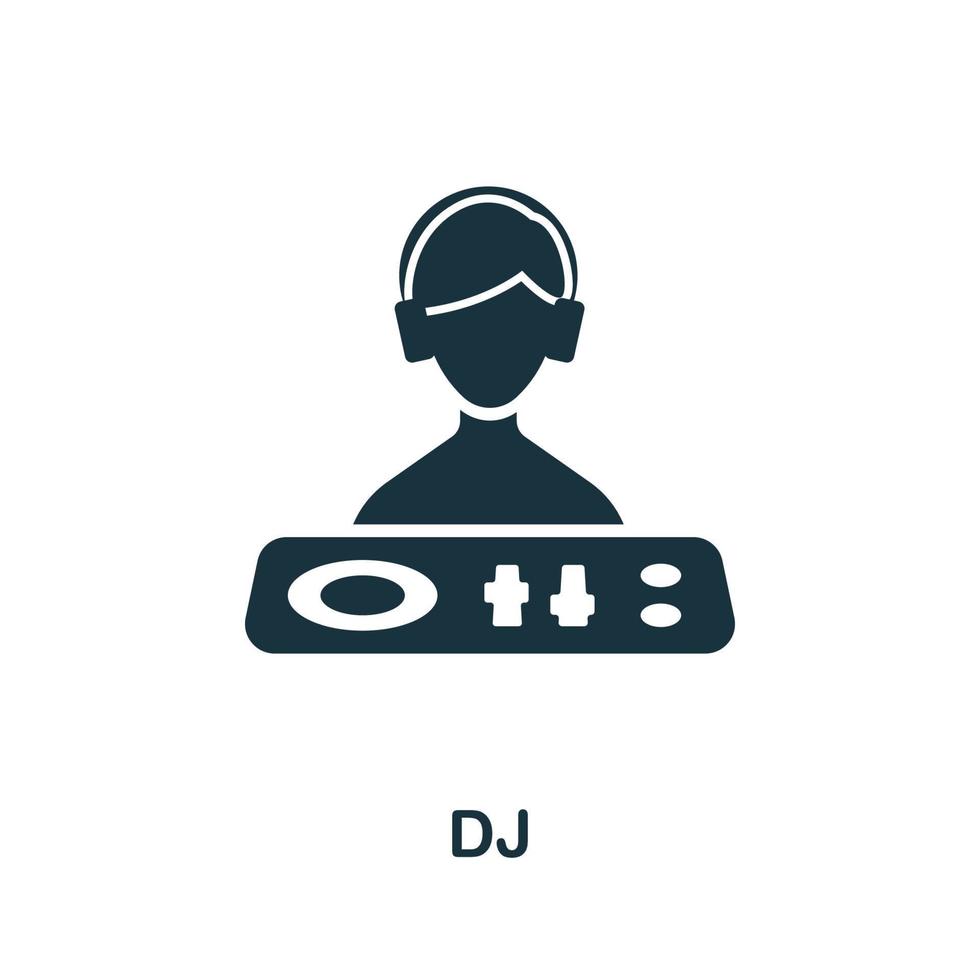 DJ