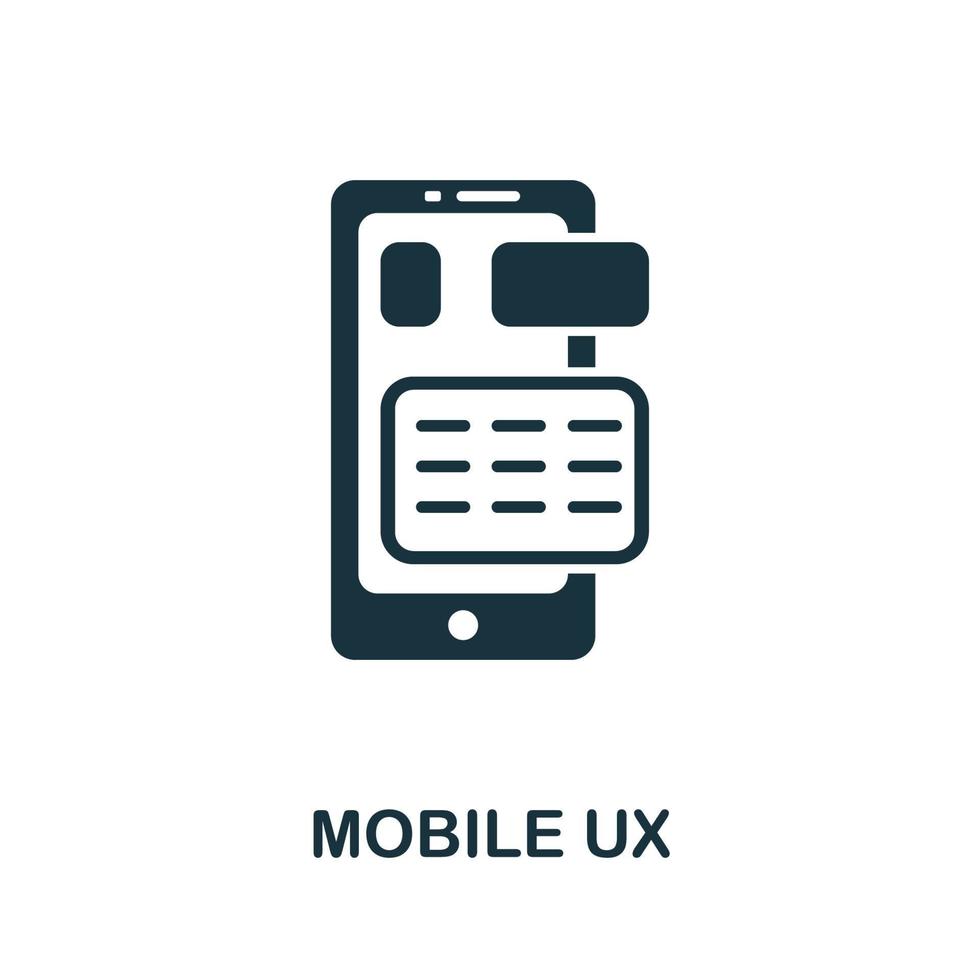 MOBILE UX