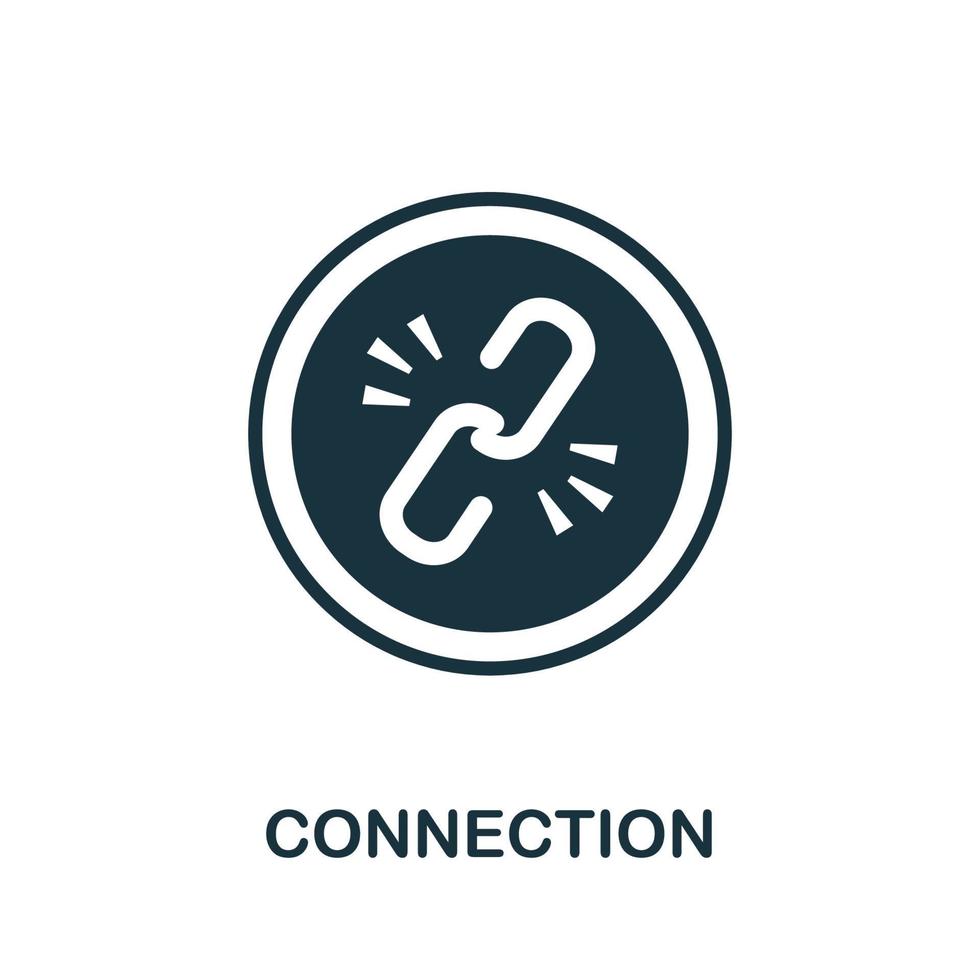 CONNECTION