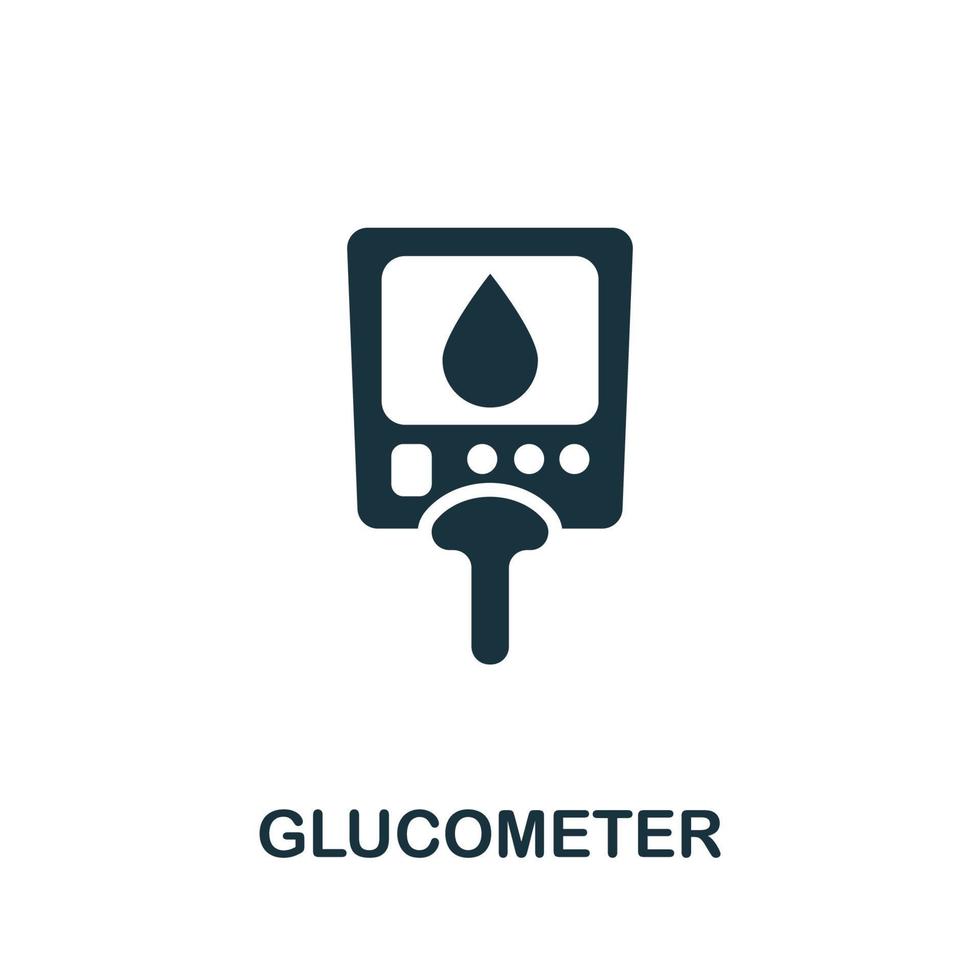 GLUCOMETER