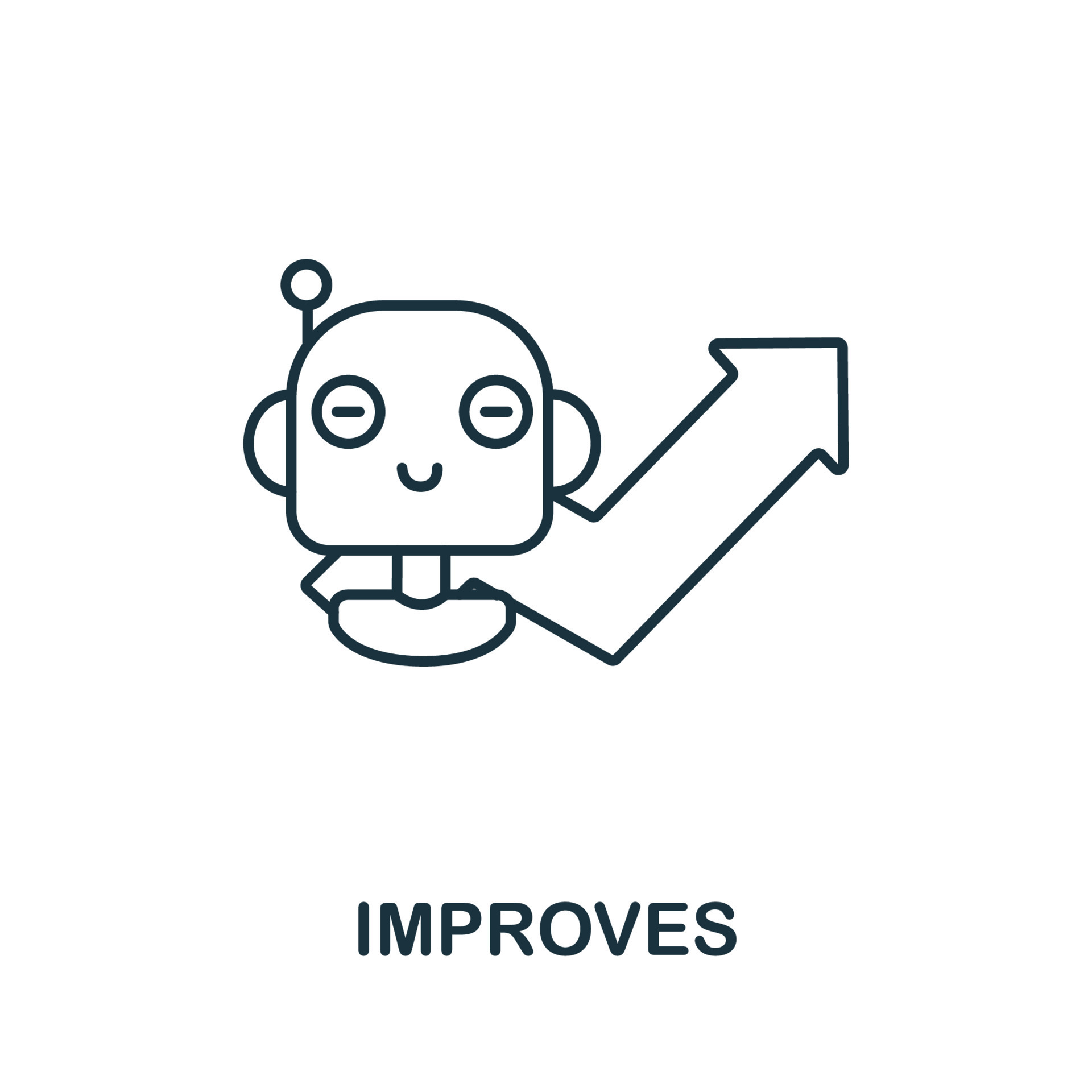 IMPROVES