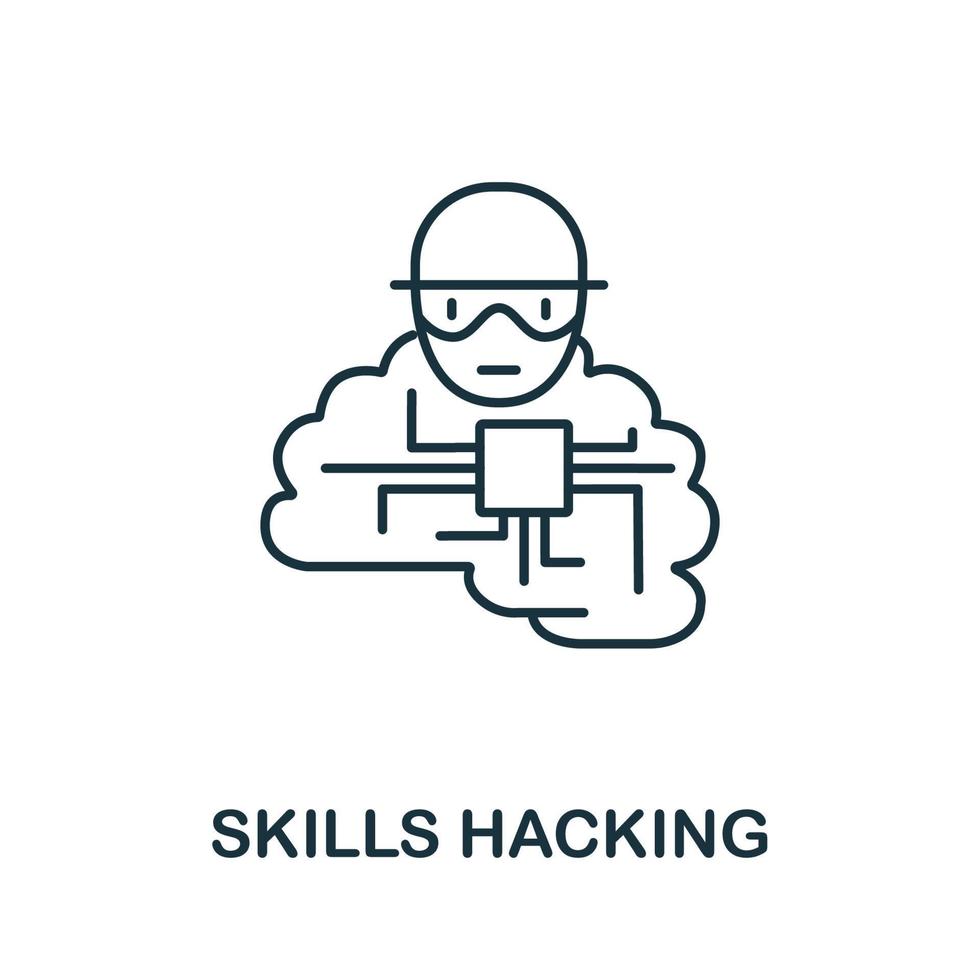 SKILLS HACKING