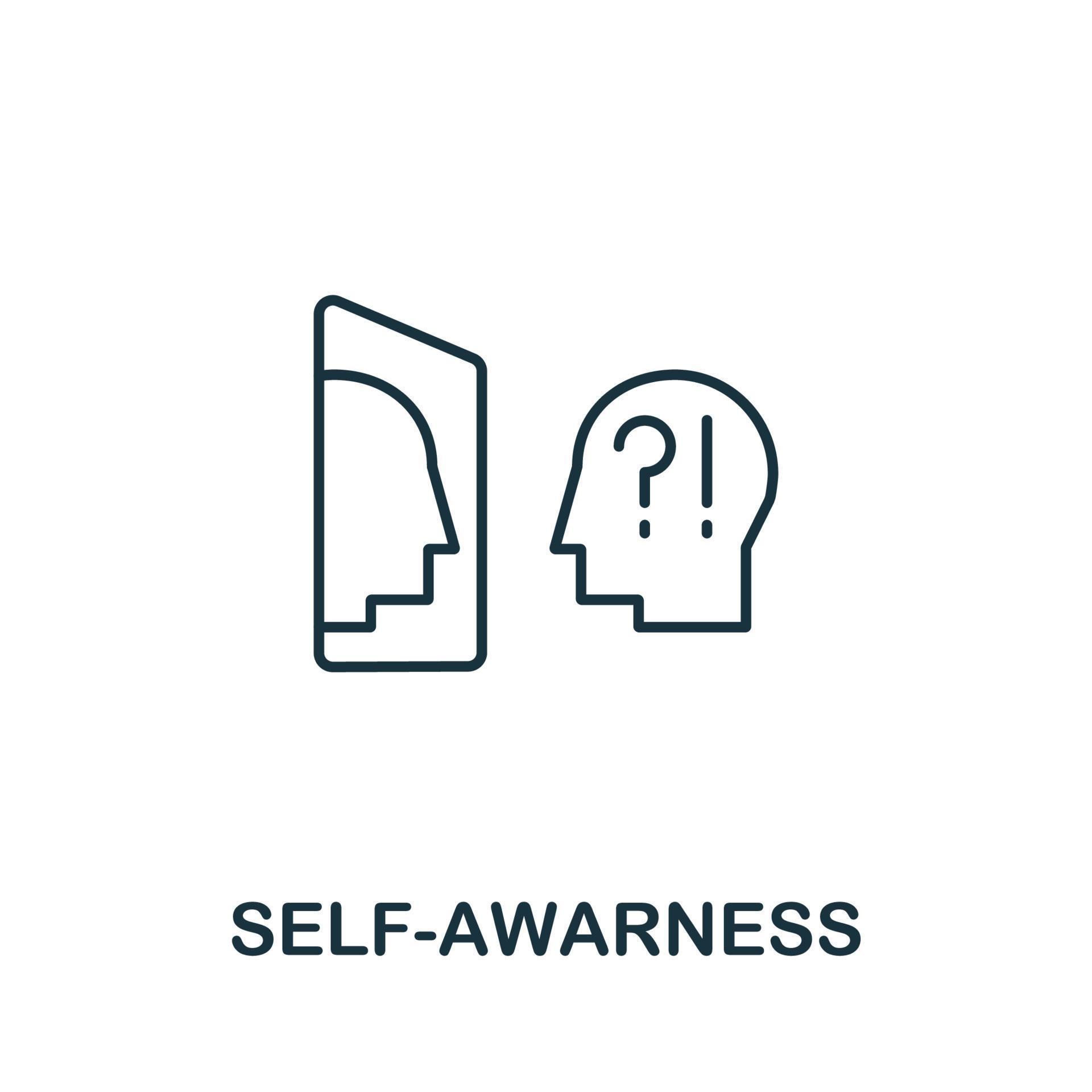 ?!

SELF-AWARNESS