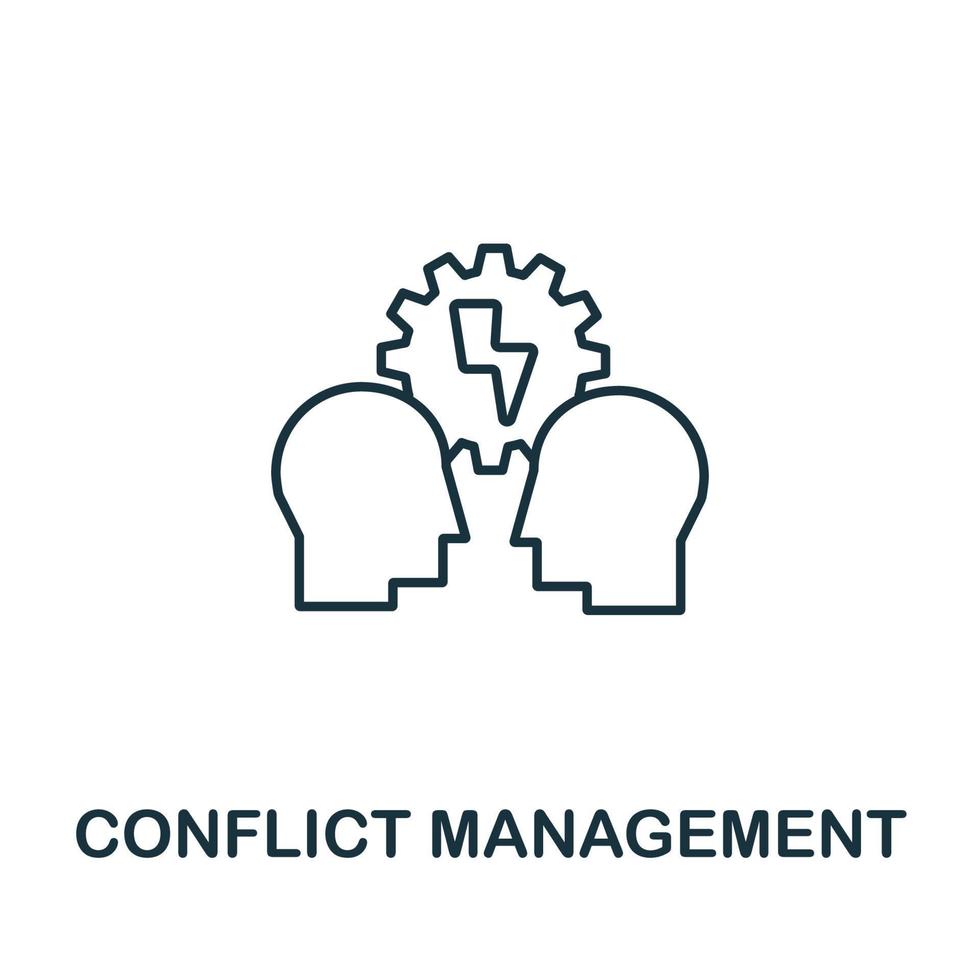 CONFLICT MANAGEMENT