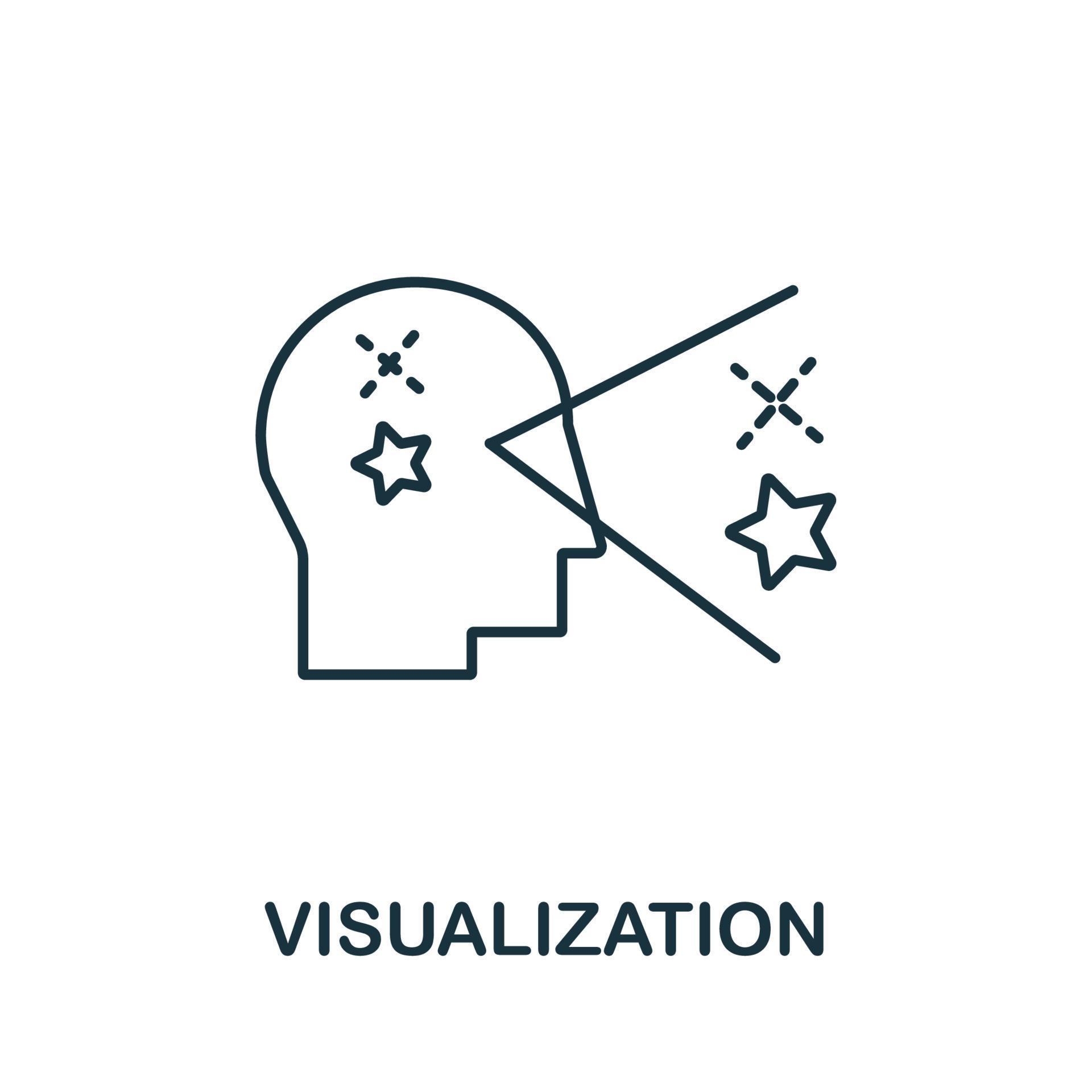 VISUALIZATION