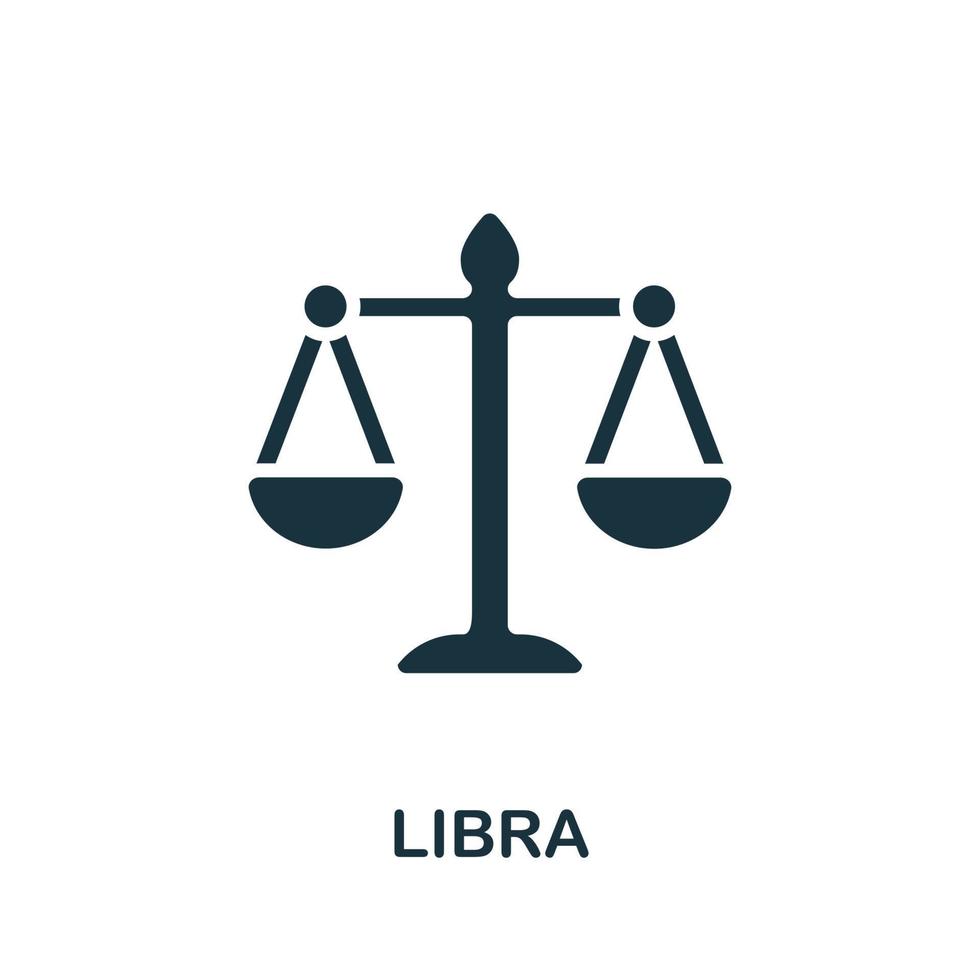 LIBRA