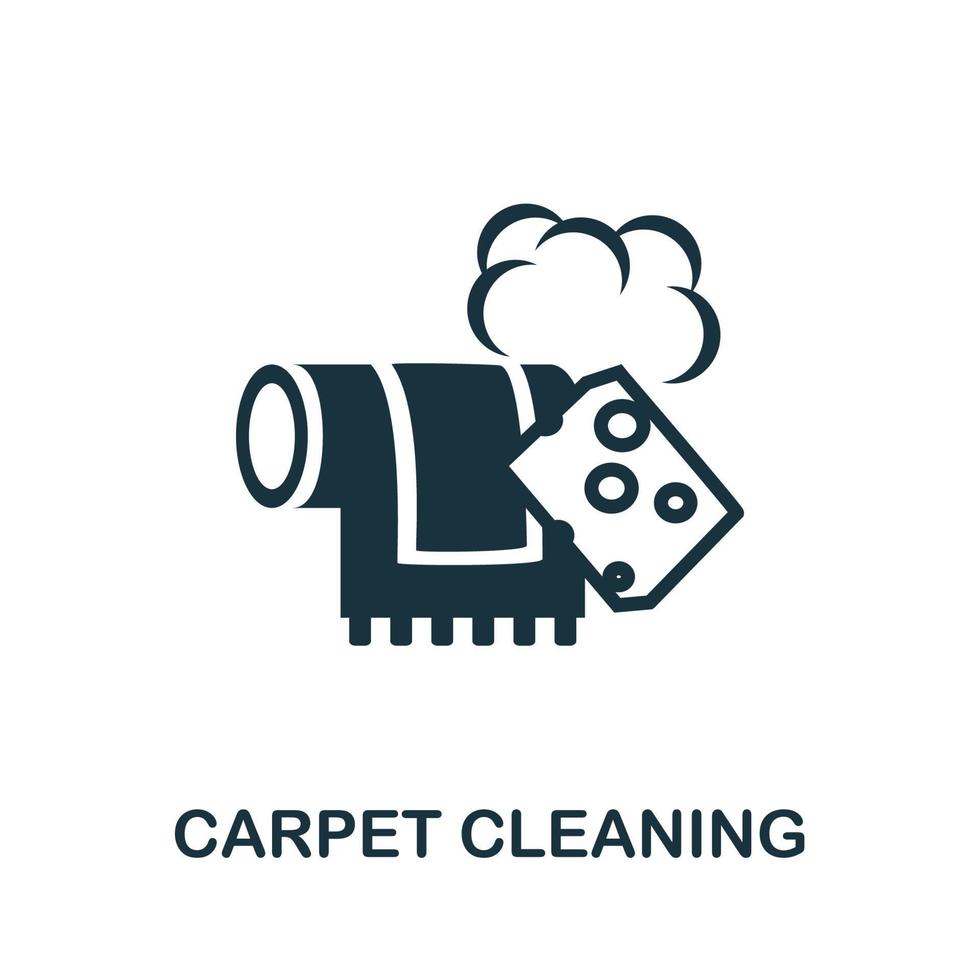 CARPET CLEANING