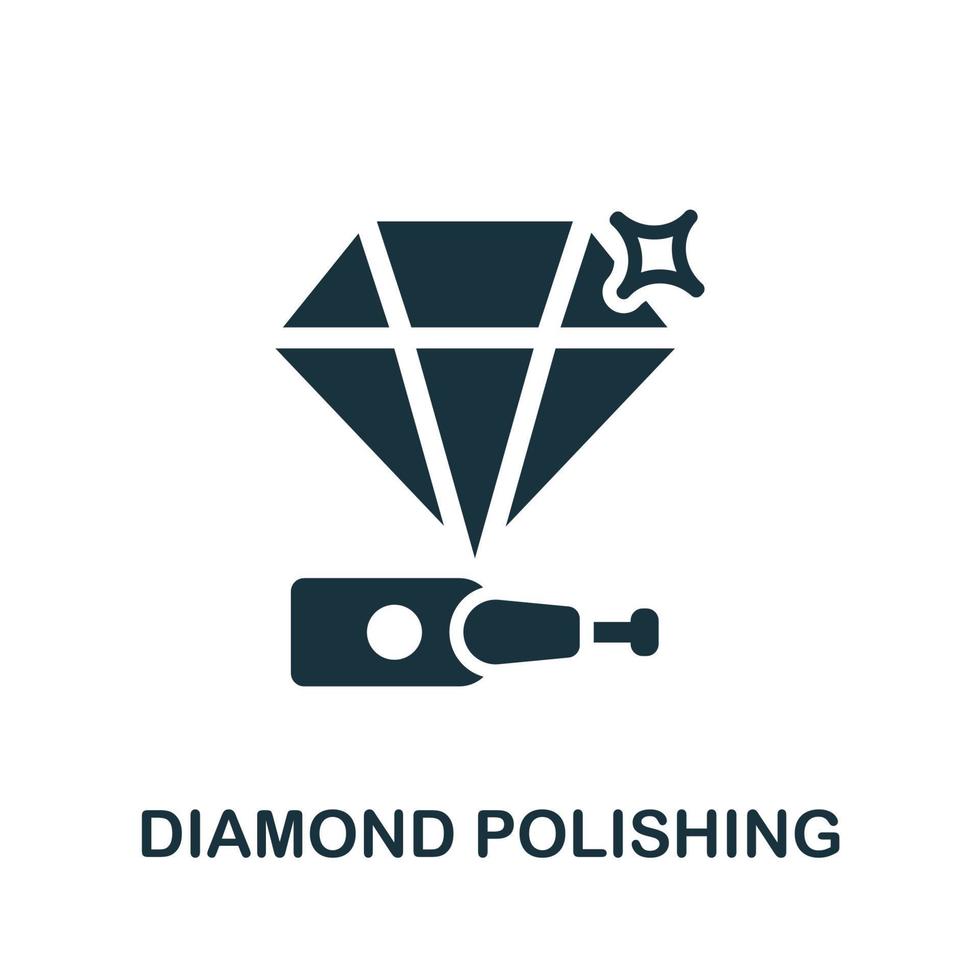 DIAMOND POLISHING