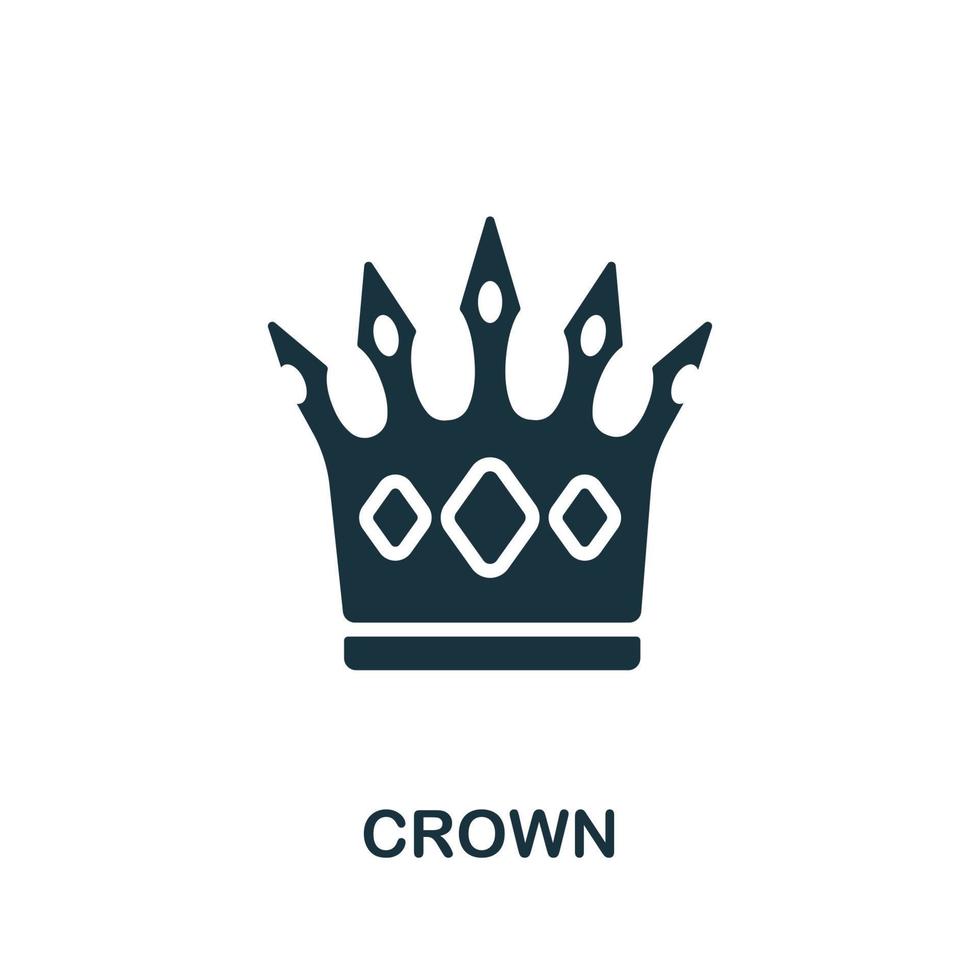 CROWN