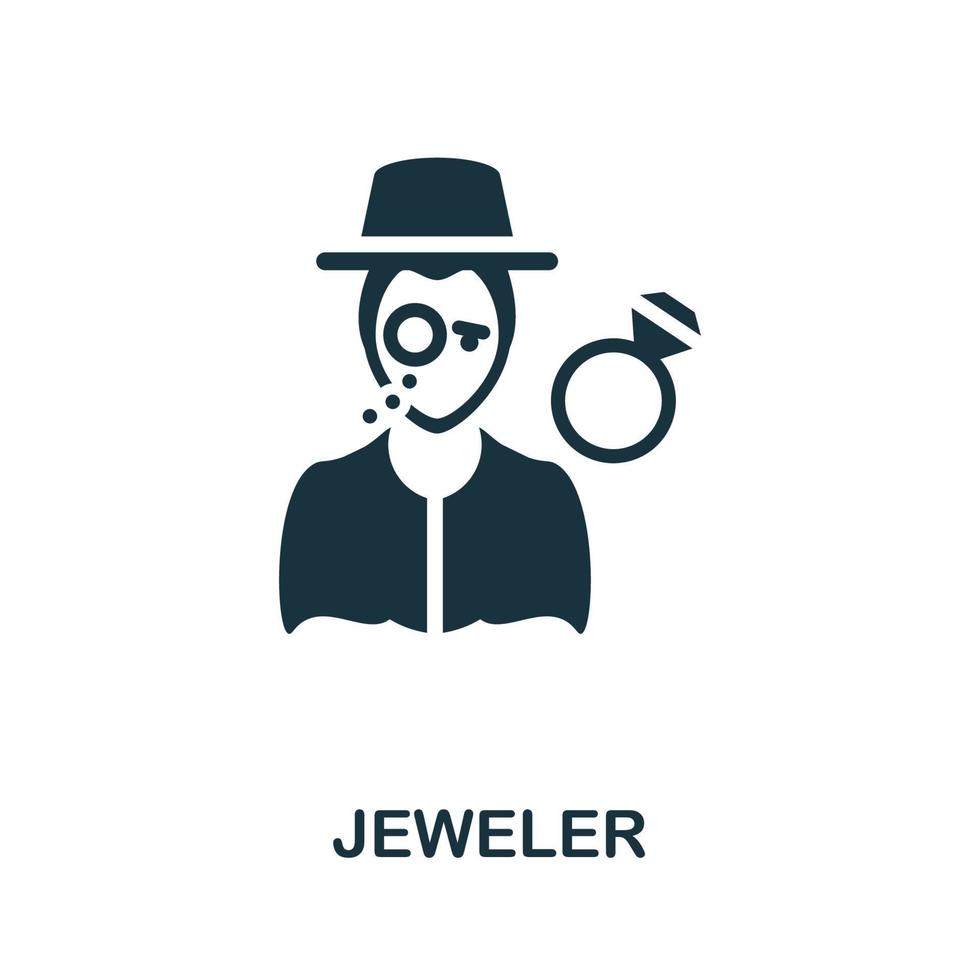 JEWELER