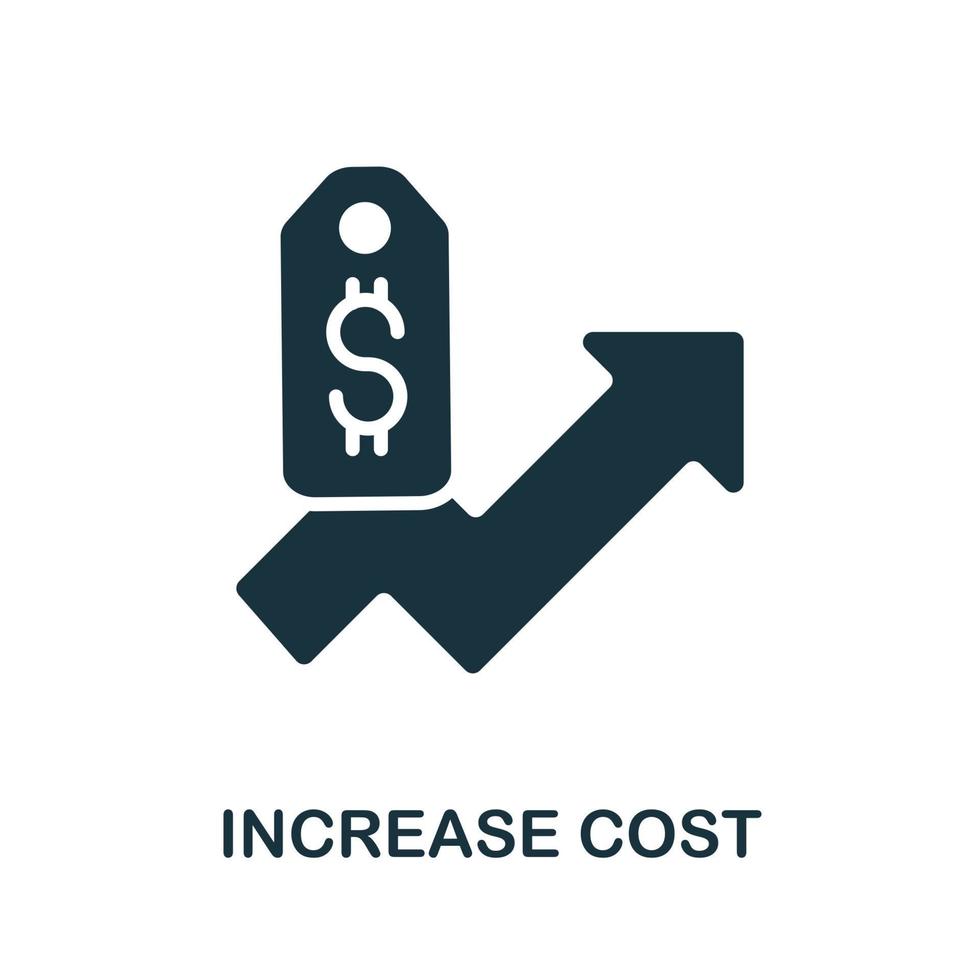 $

INCREASE COST