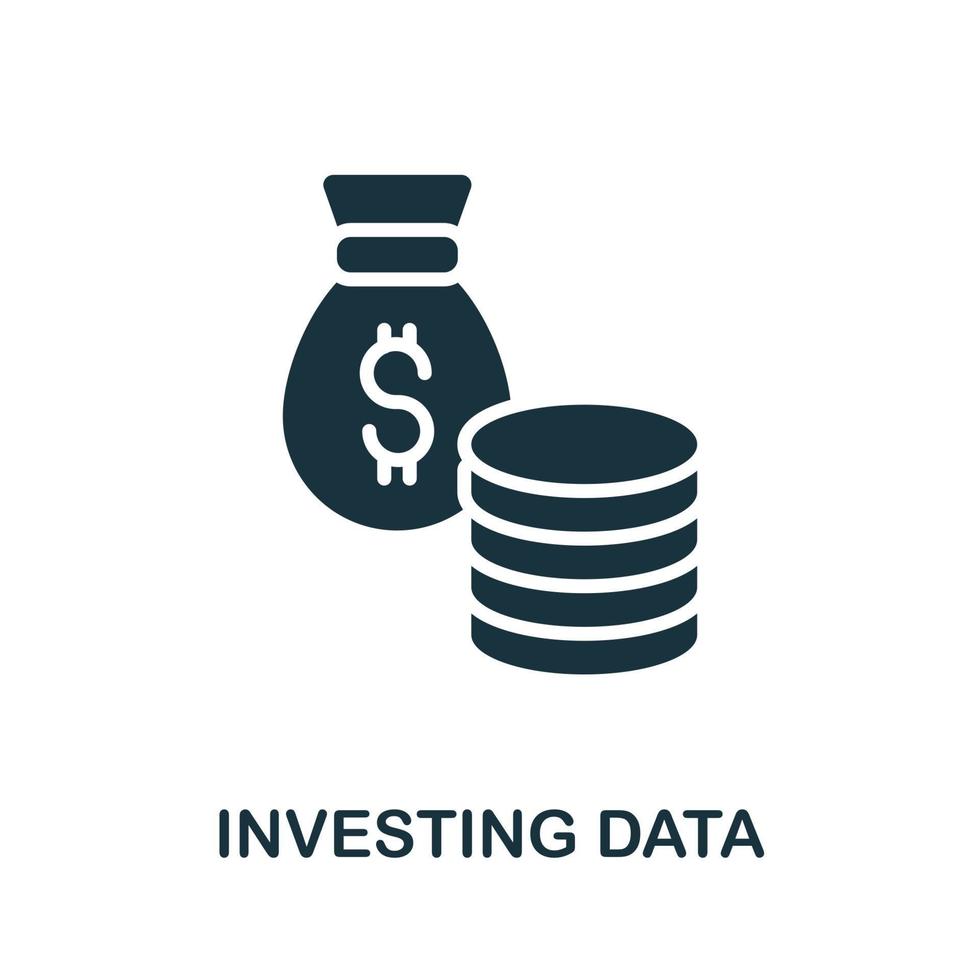 $

INVESTING DATA