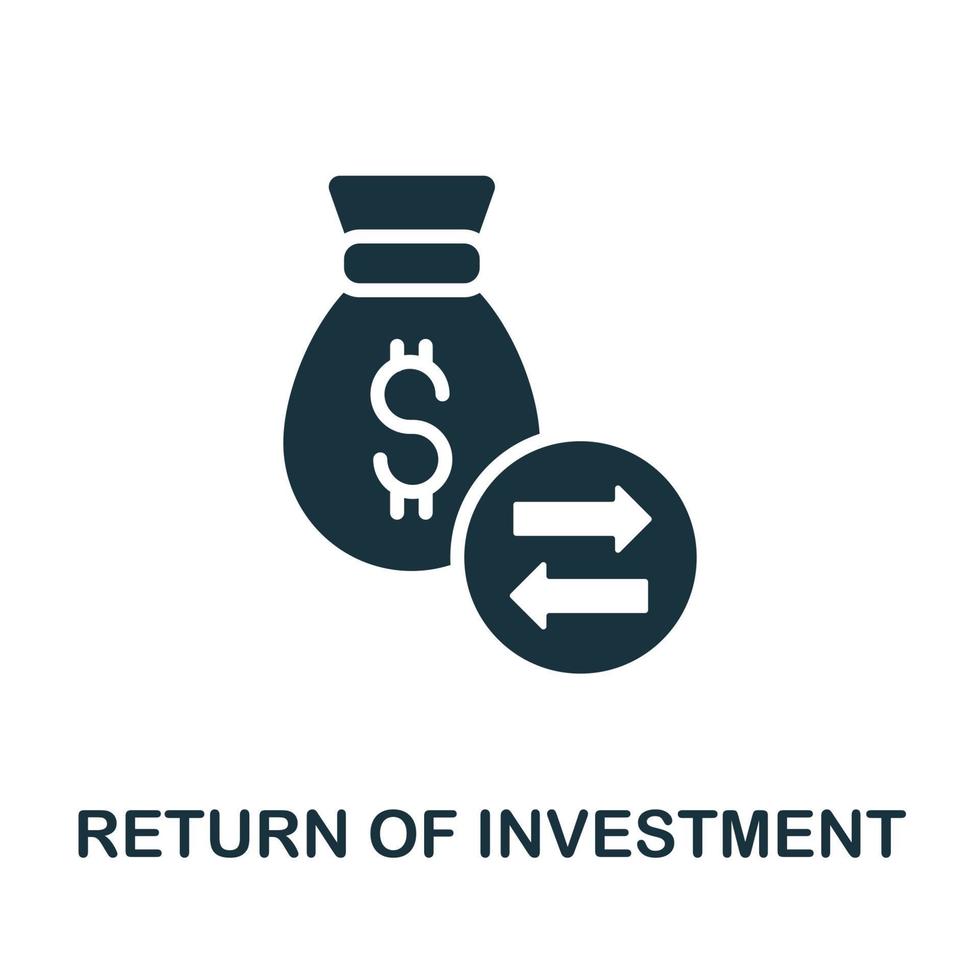 $

RETURN OF INVESTMENT