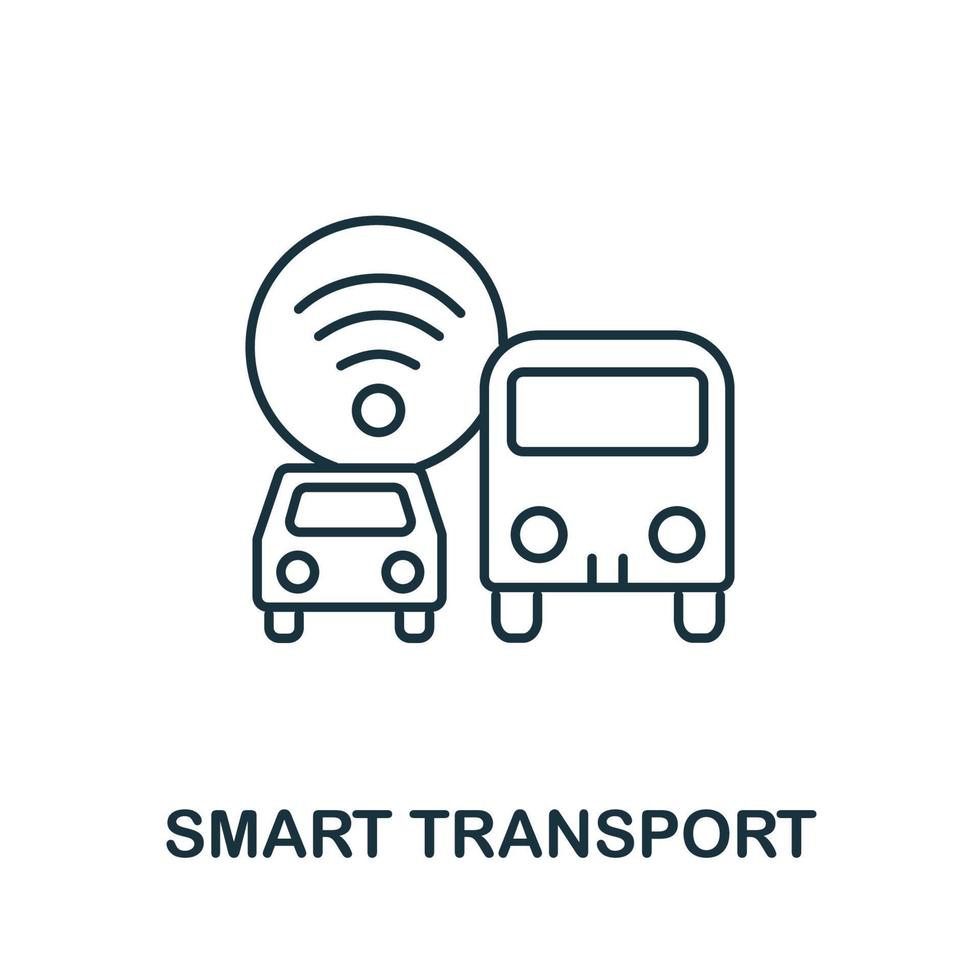 SMART TRANSPORT