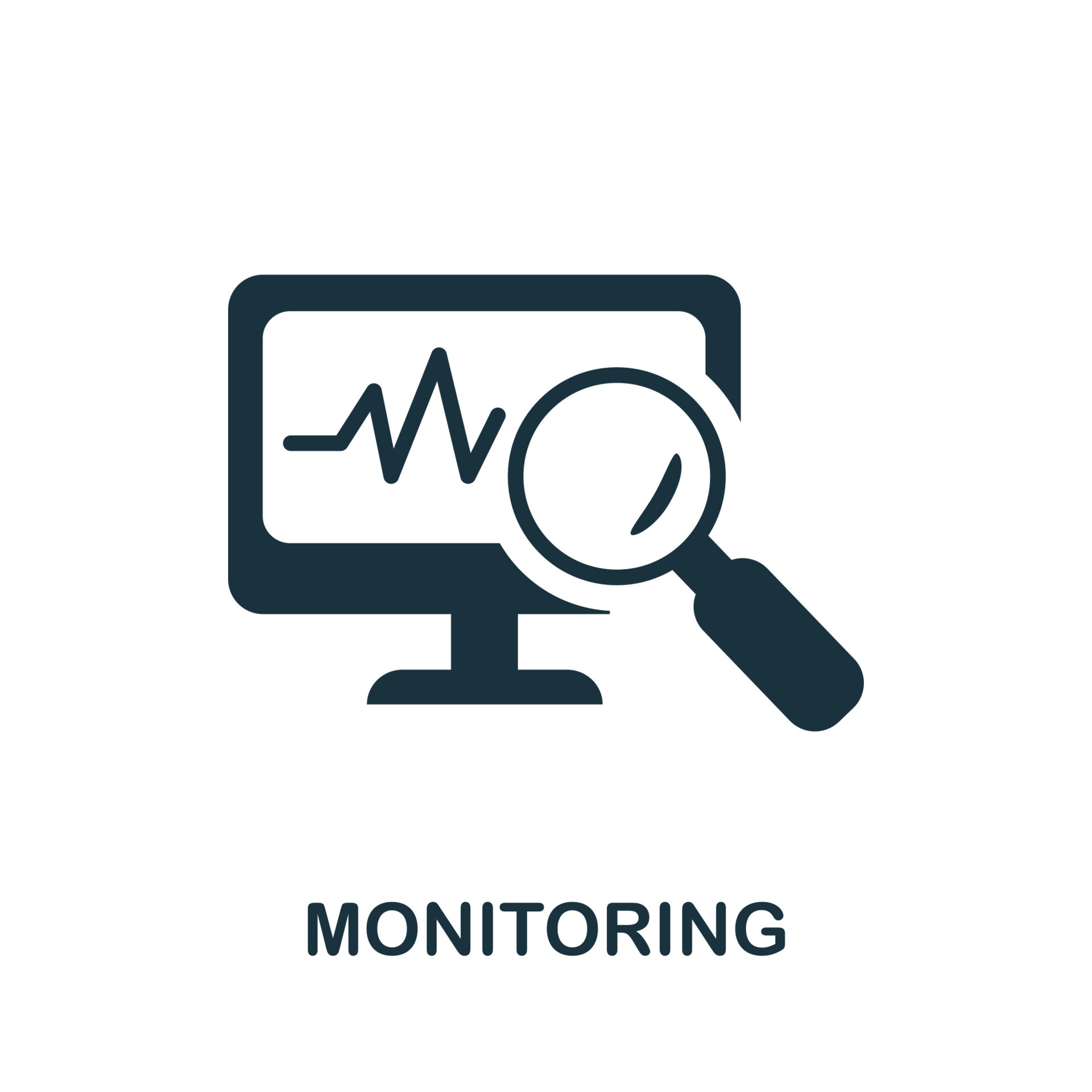 MONITORING