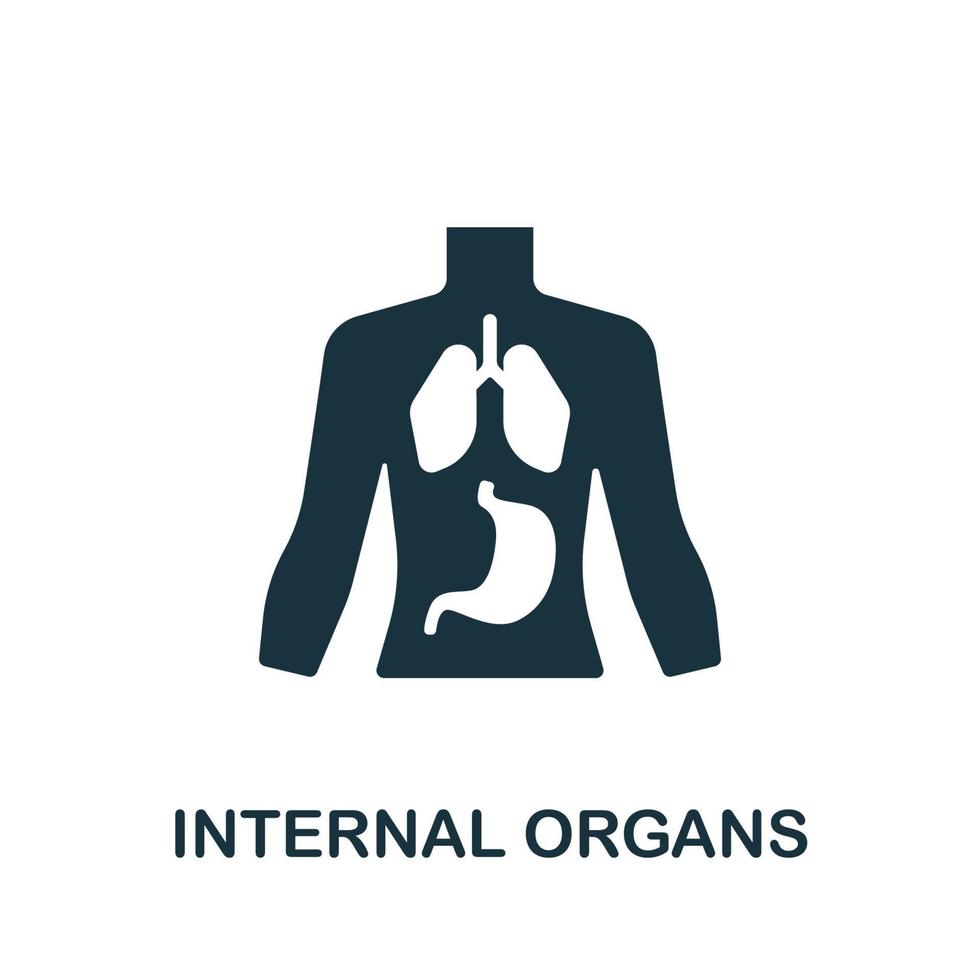 INTERNAL ORGANS