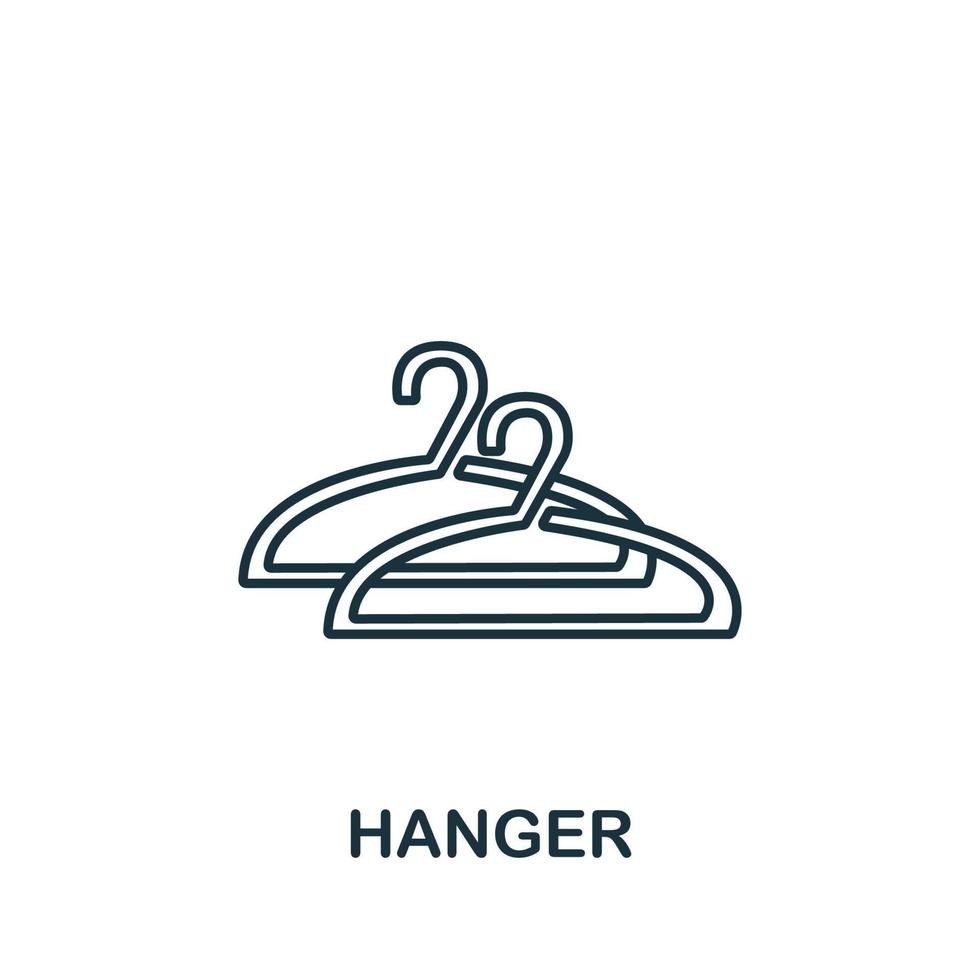 HANGER