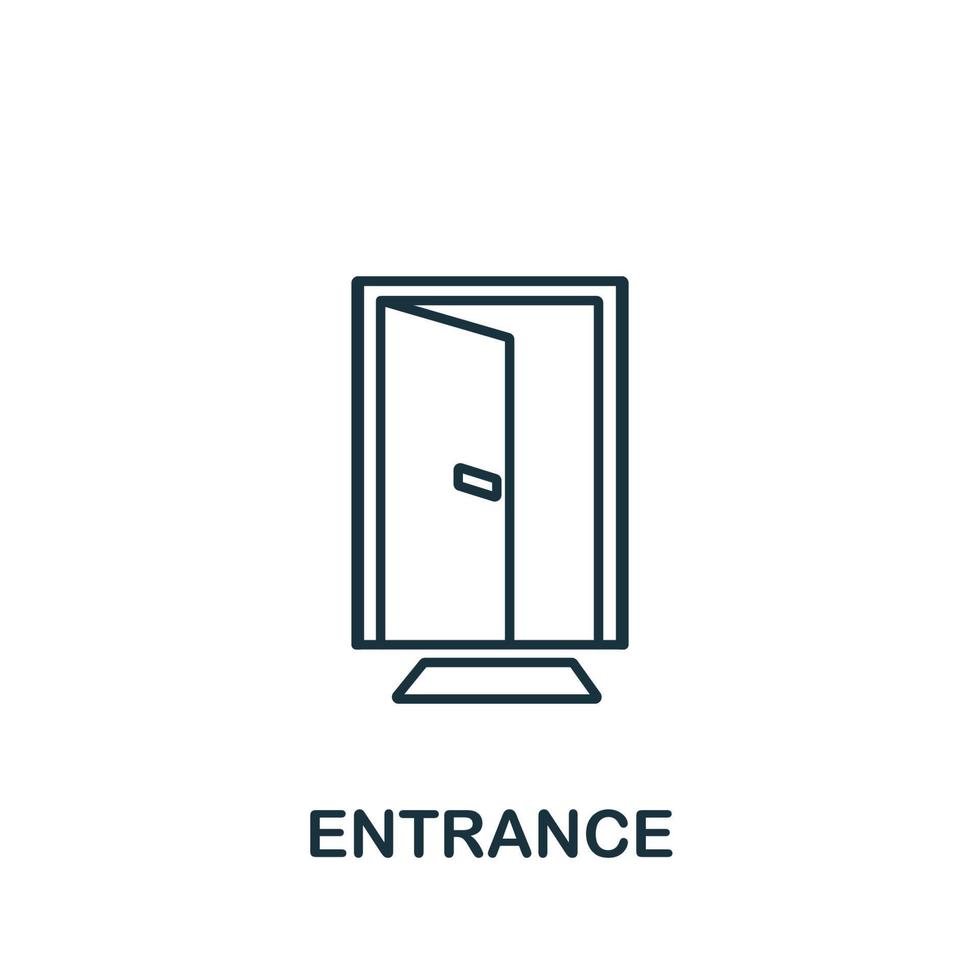 ENTRANCE