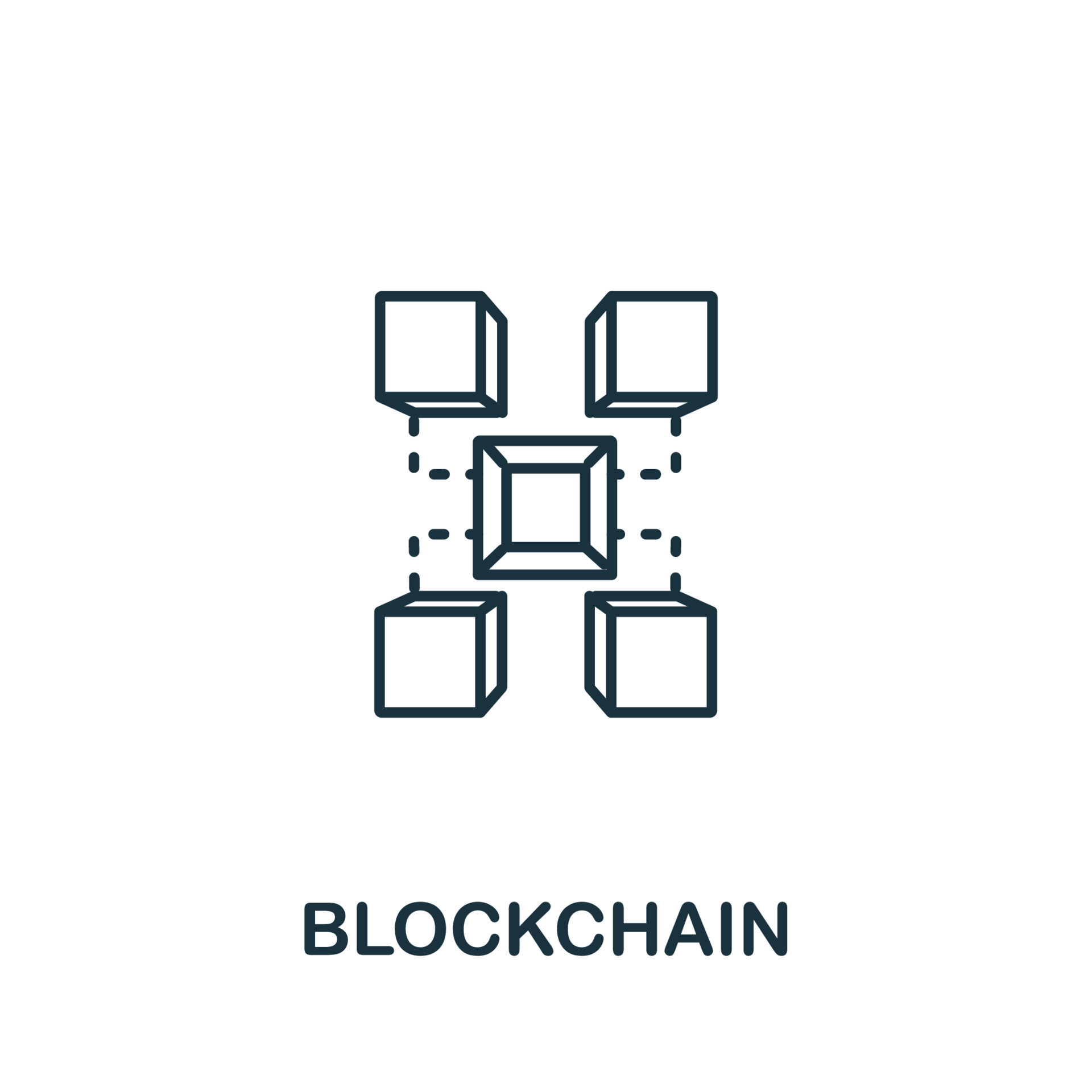 BLOCKCHAIN