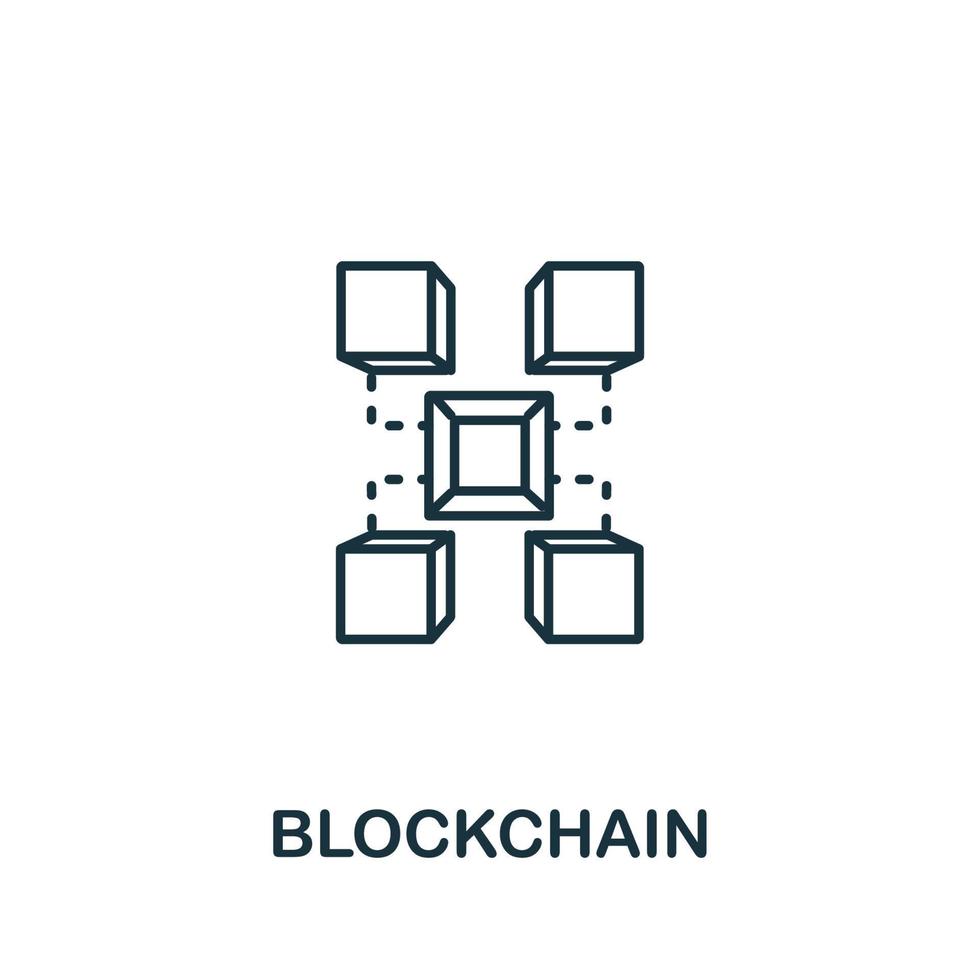 BLOCKCHAIN