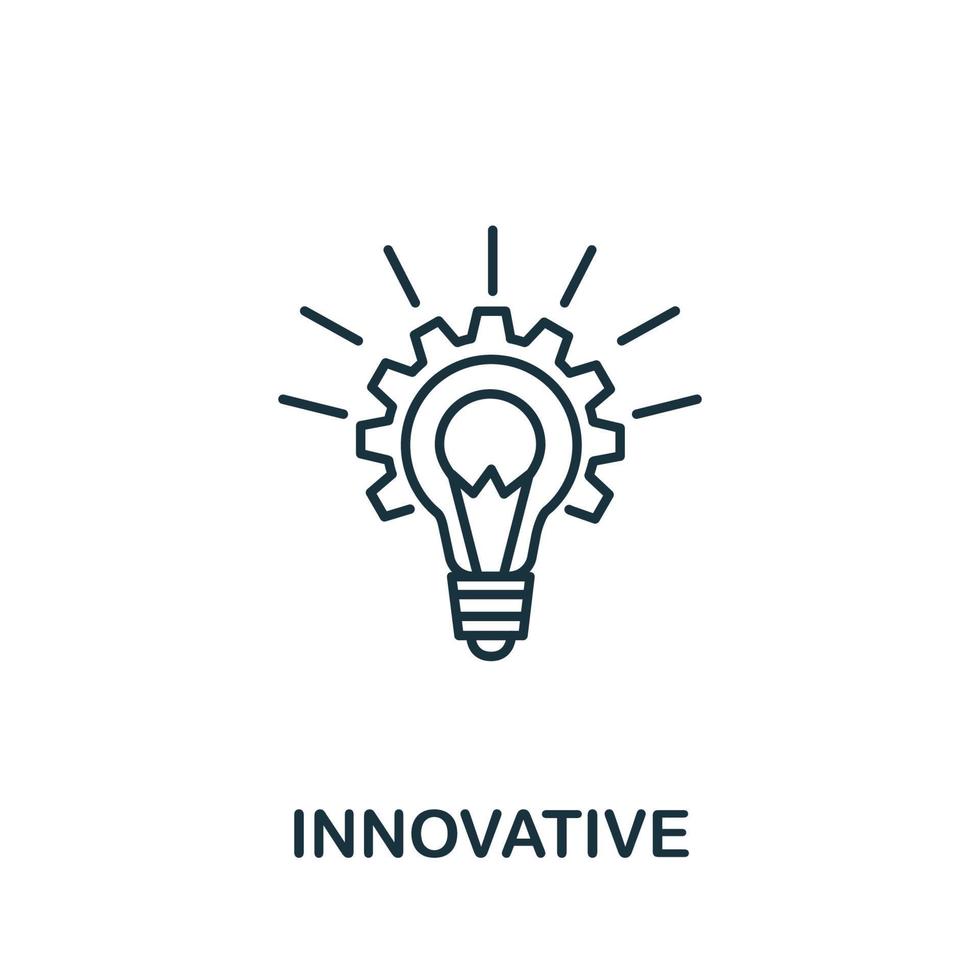 INNOVATIVE