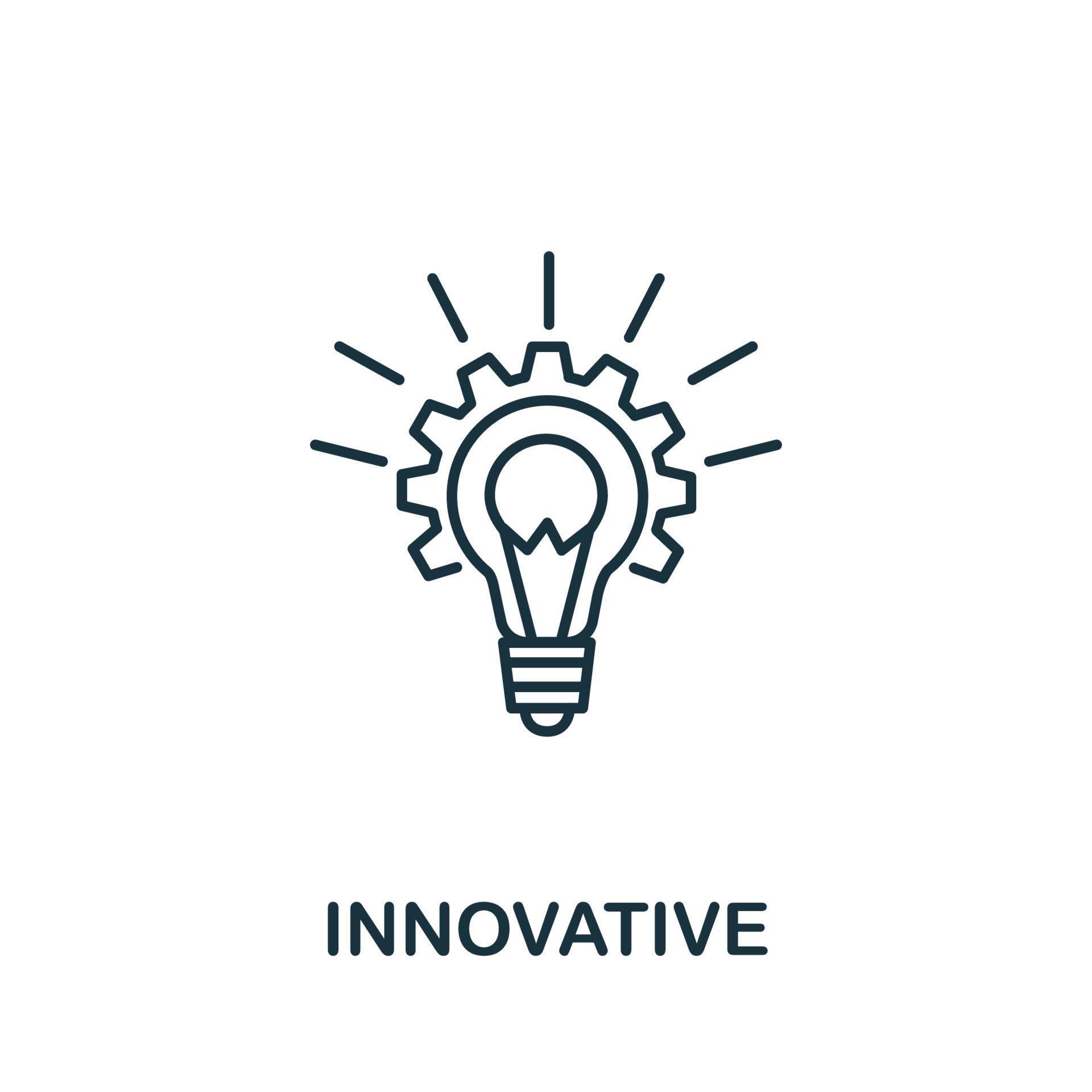 INNOVATIVE