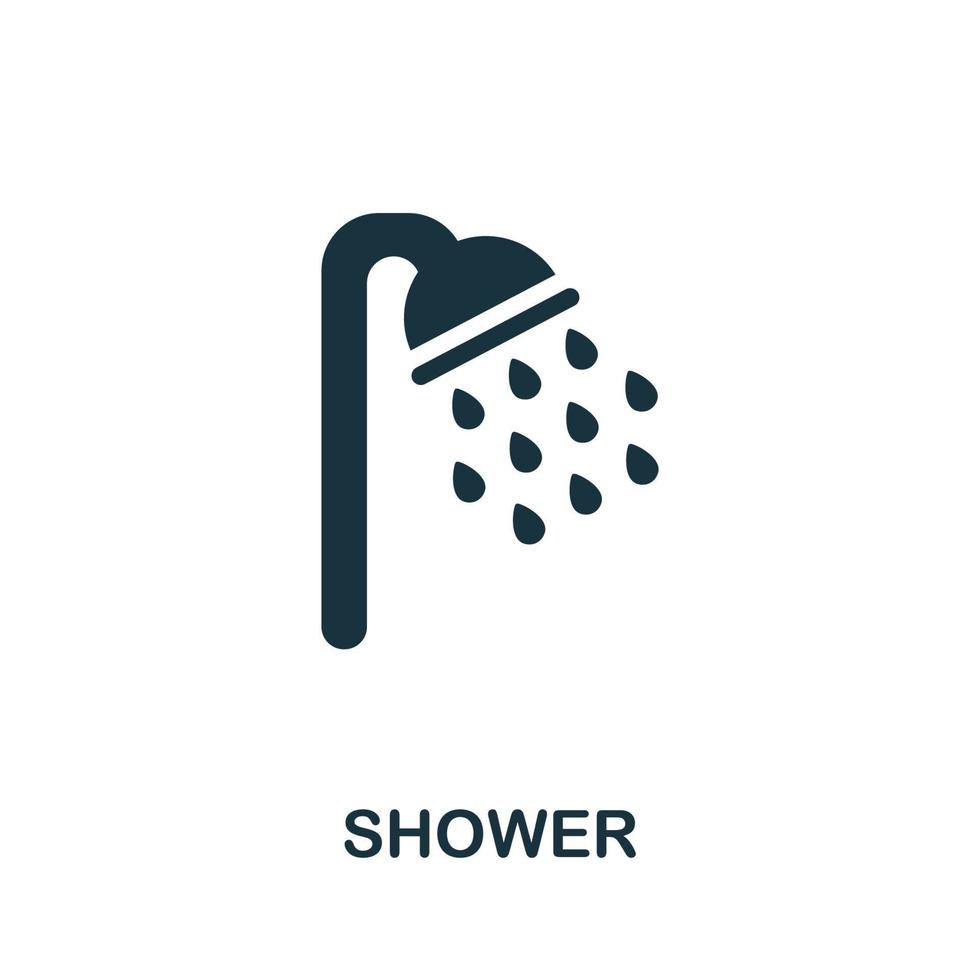 SHOWER