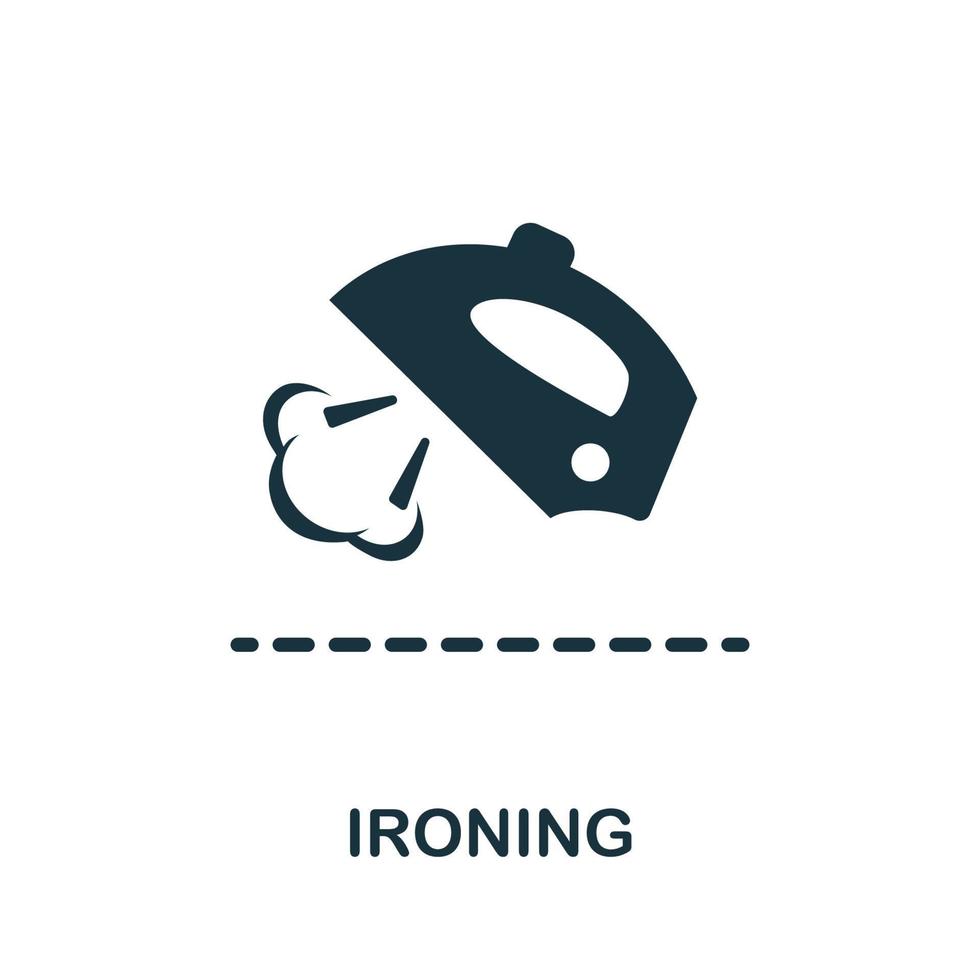 IRONING