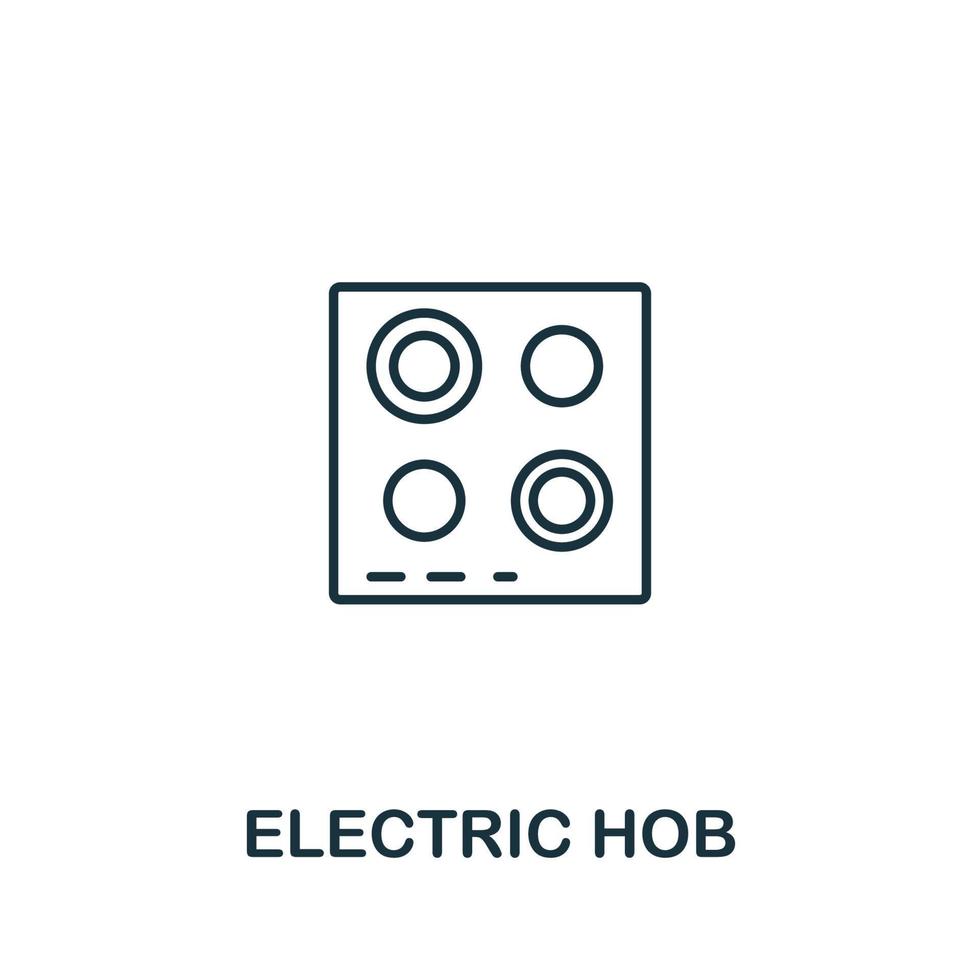 ELECTRIC HOB