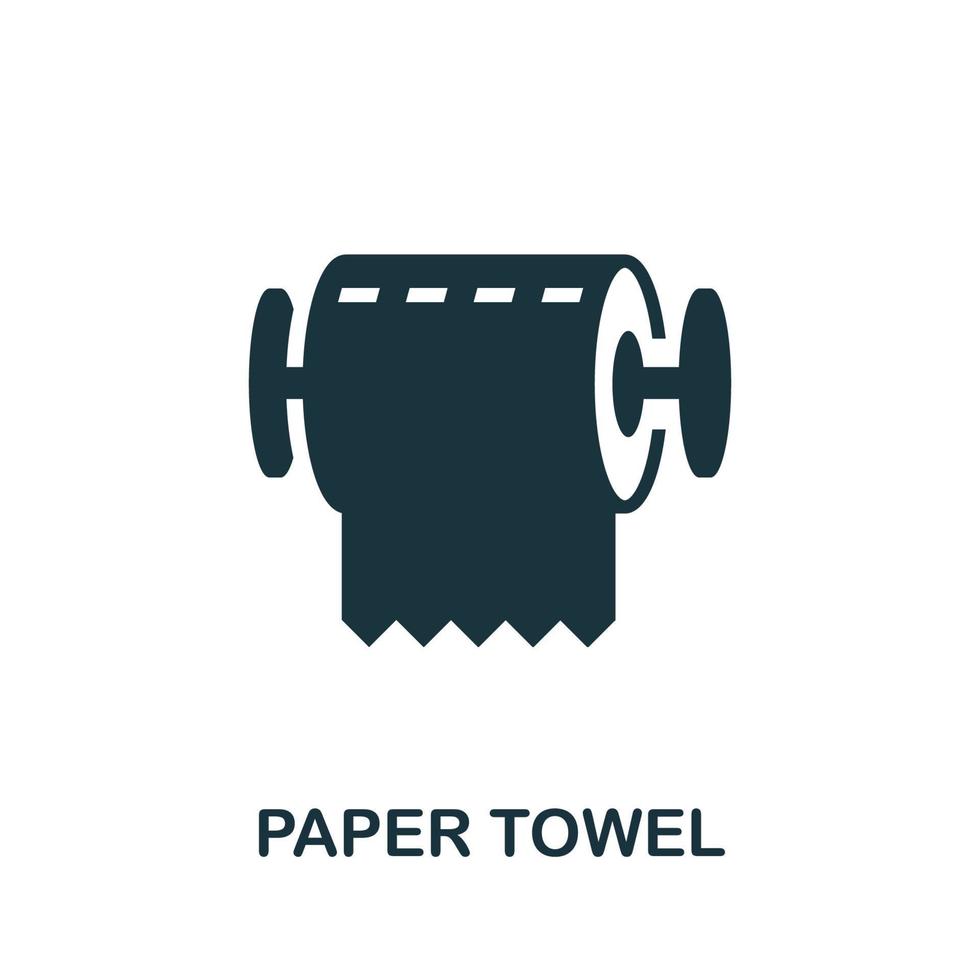 PAPER TOWEL