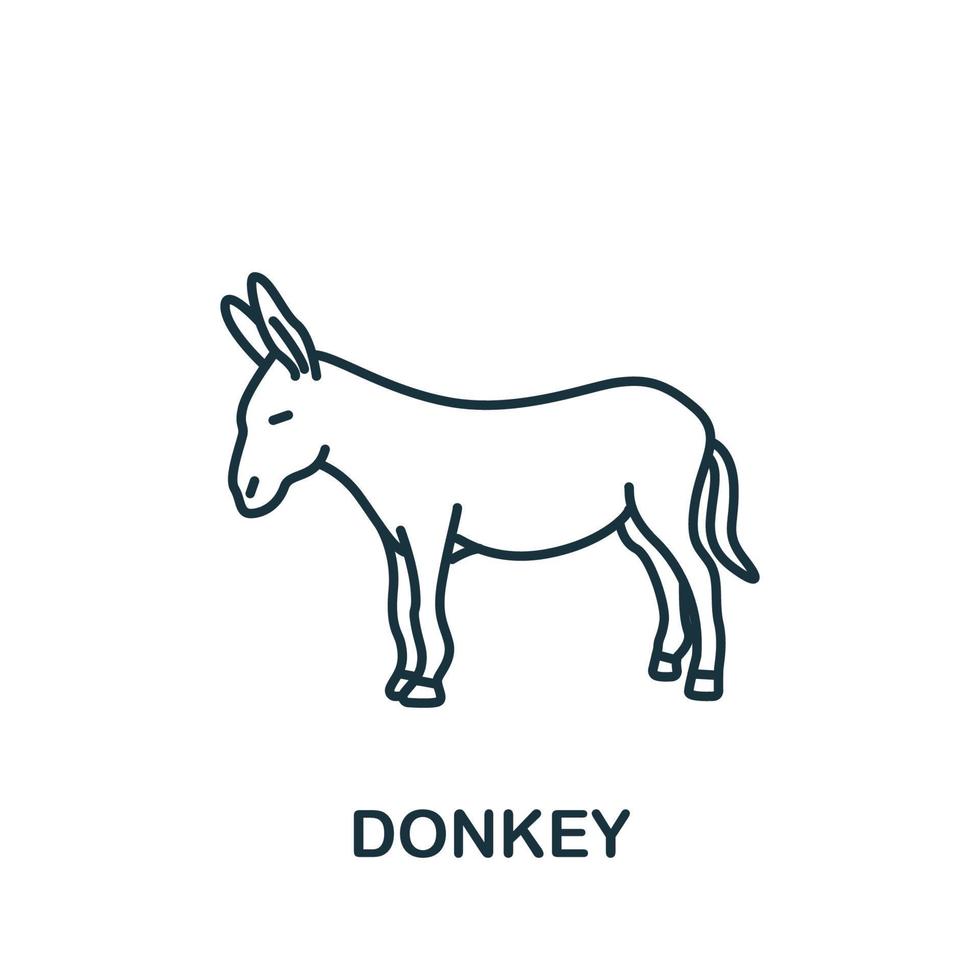 DONKEY