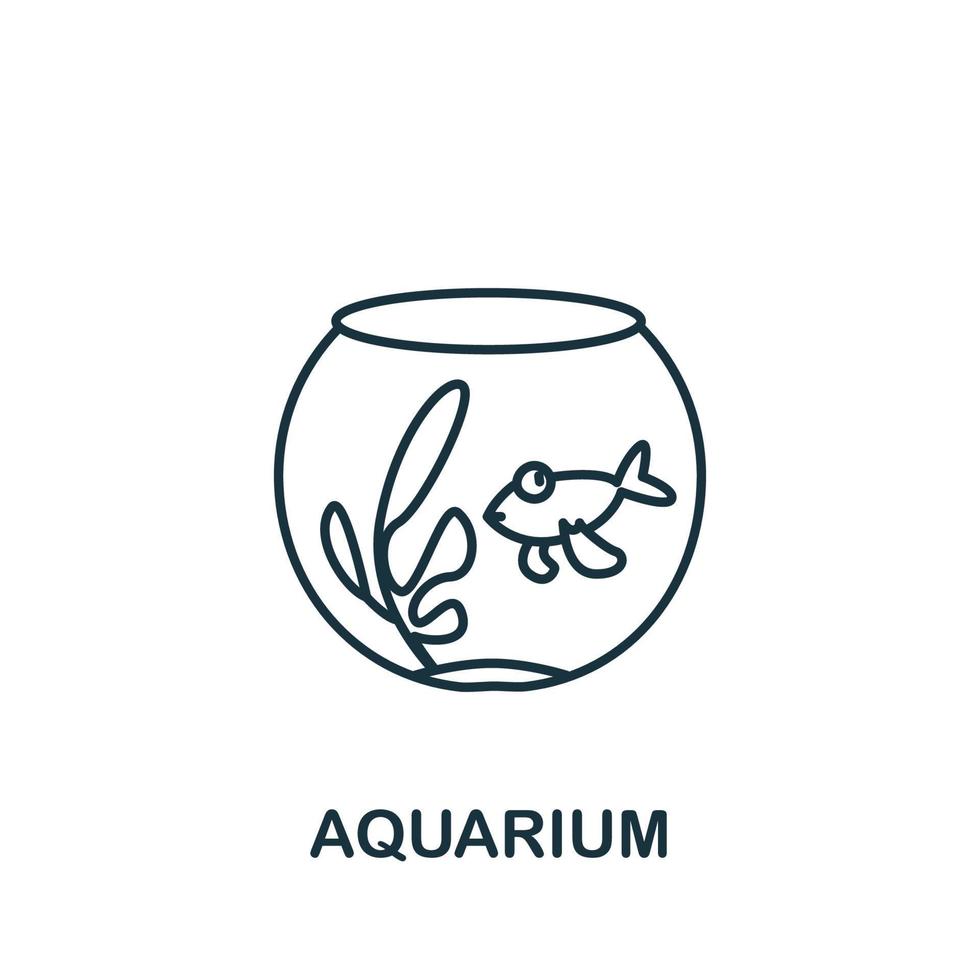 AQUARIUM