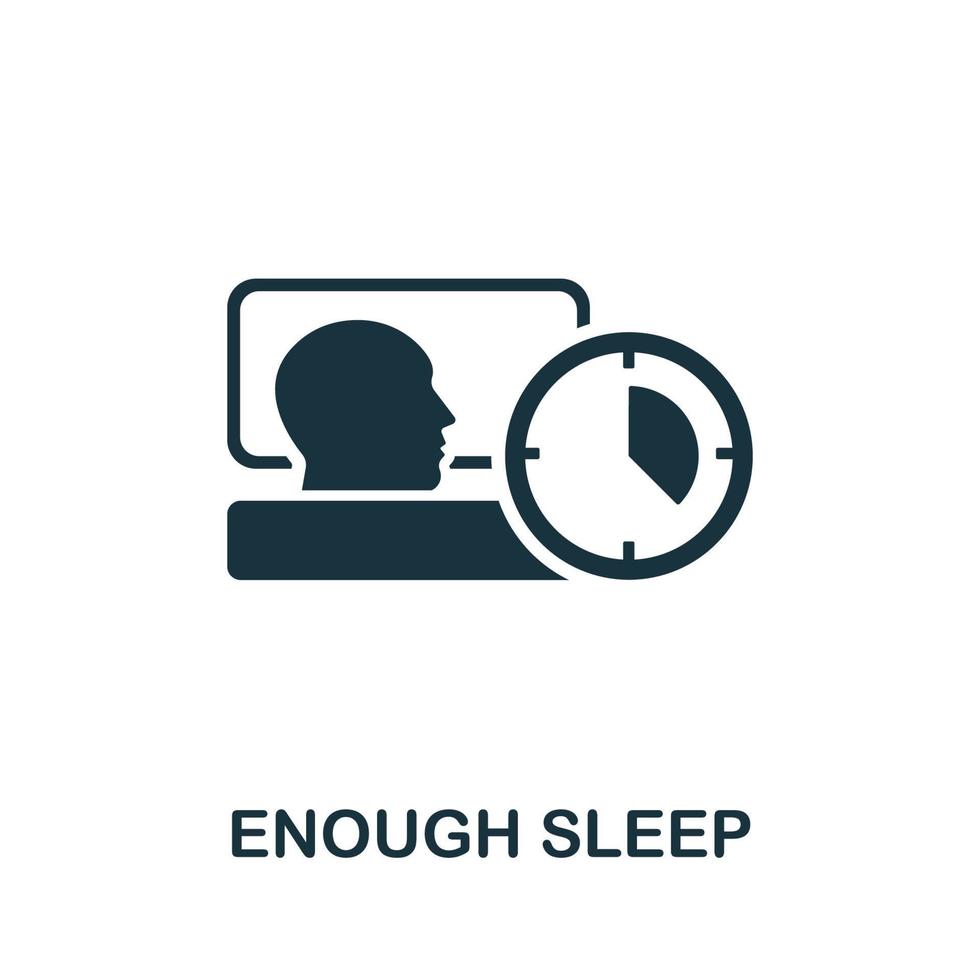 ENOUGH SLEEP