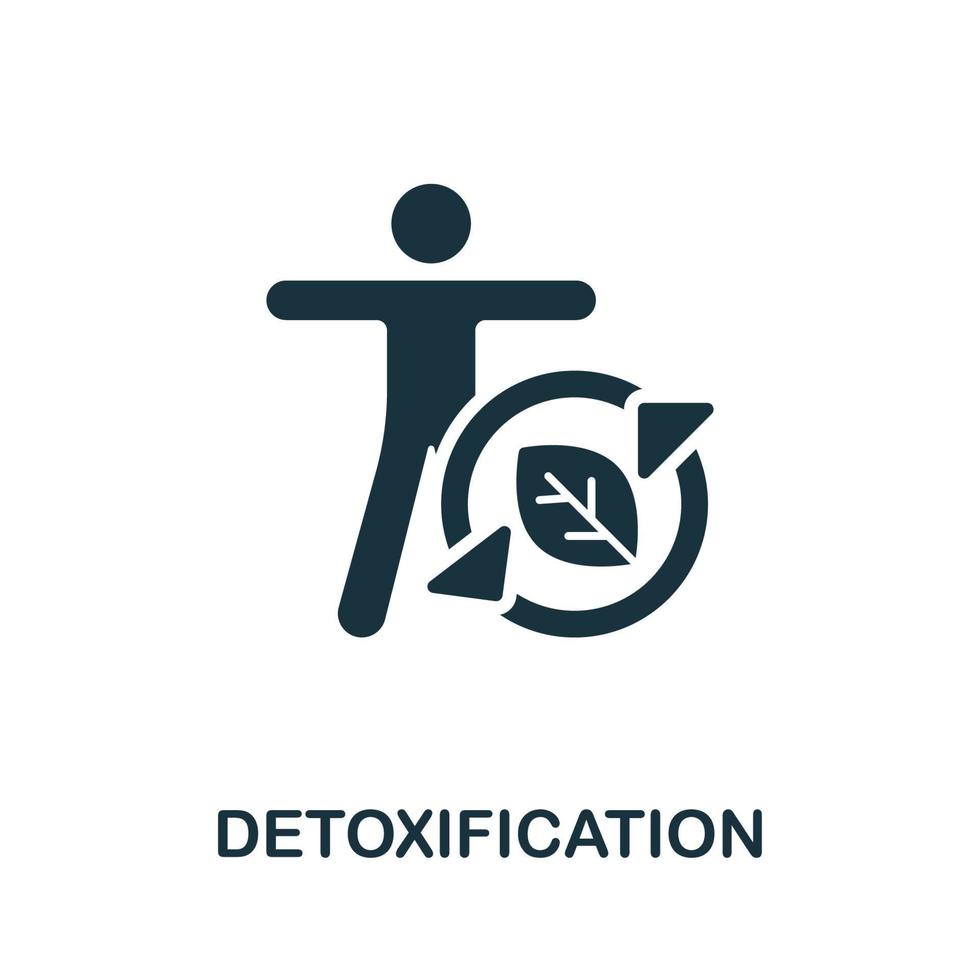 DETOXIFICATION