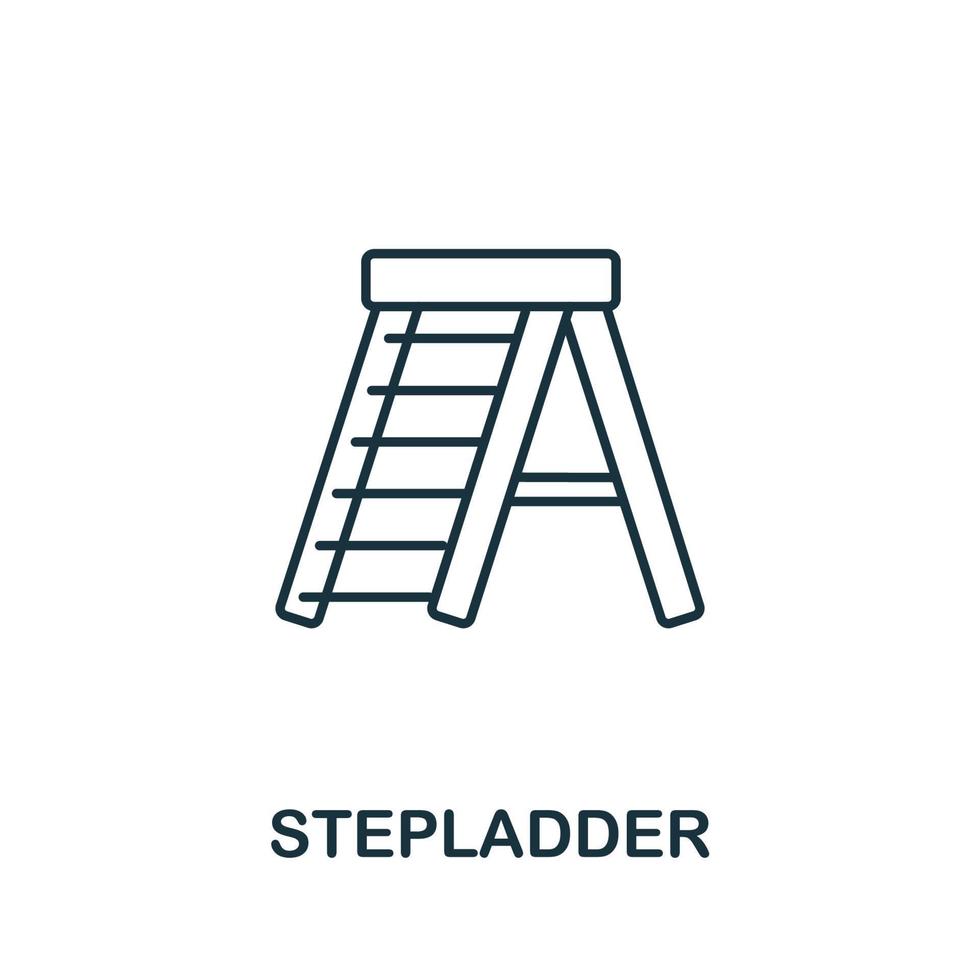 STEPLADDER