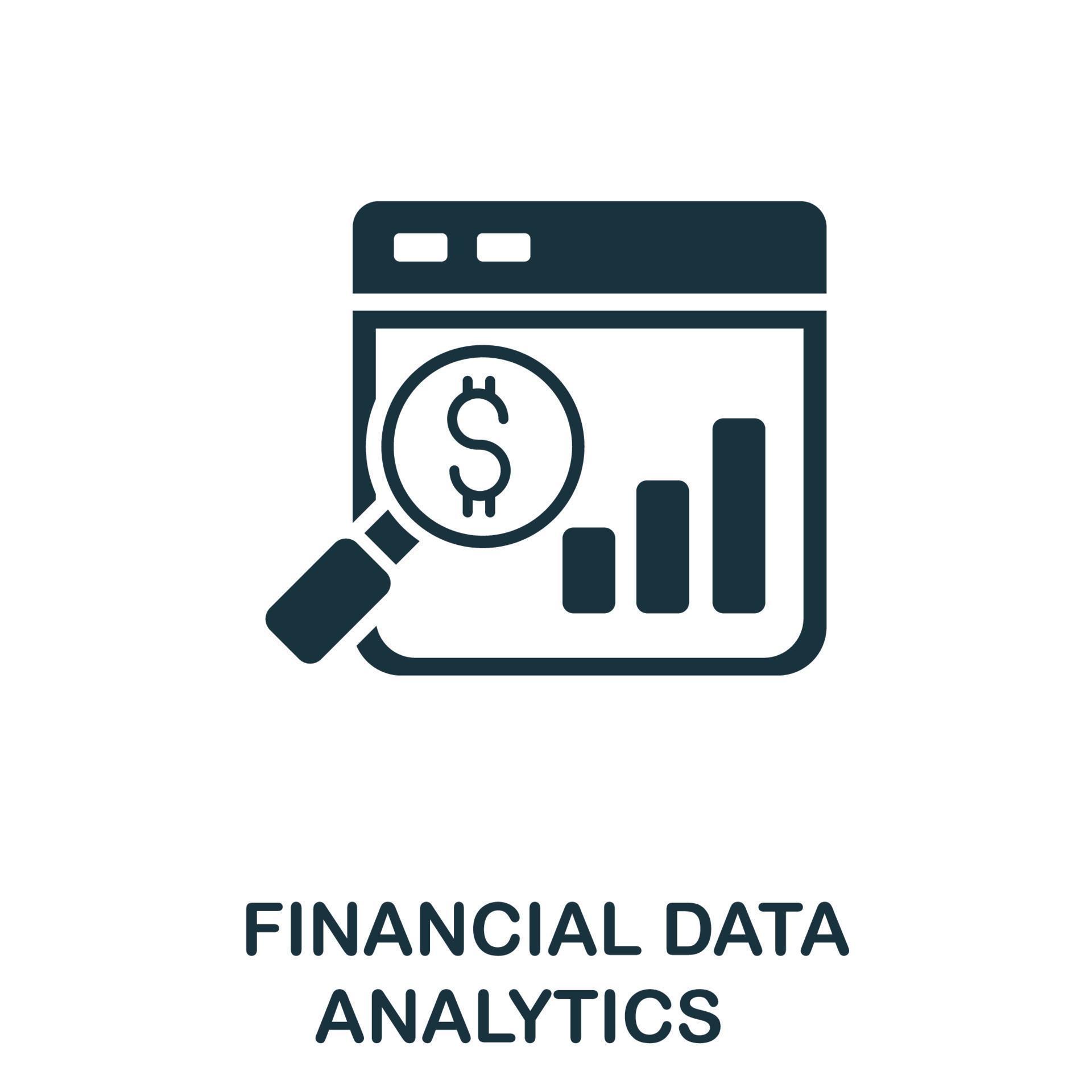 $

FINANCIAL DATA ANALYTICS