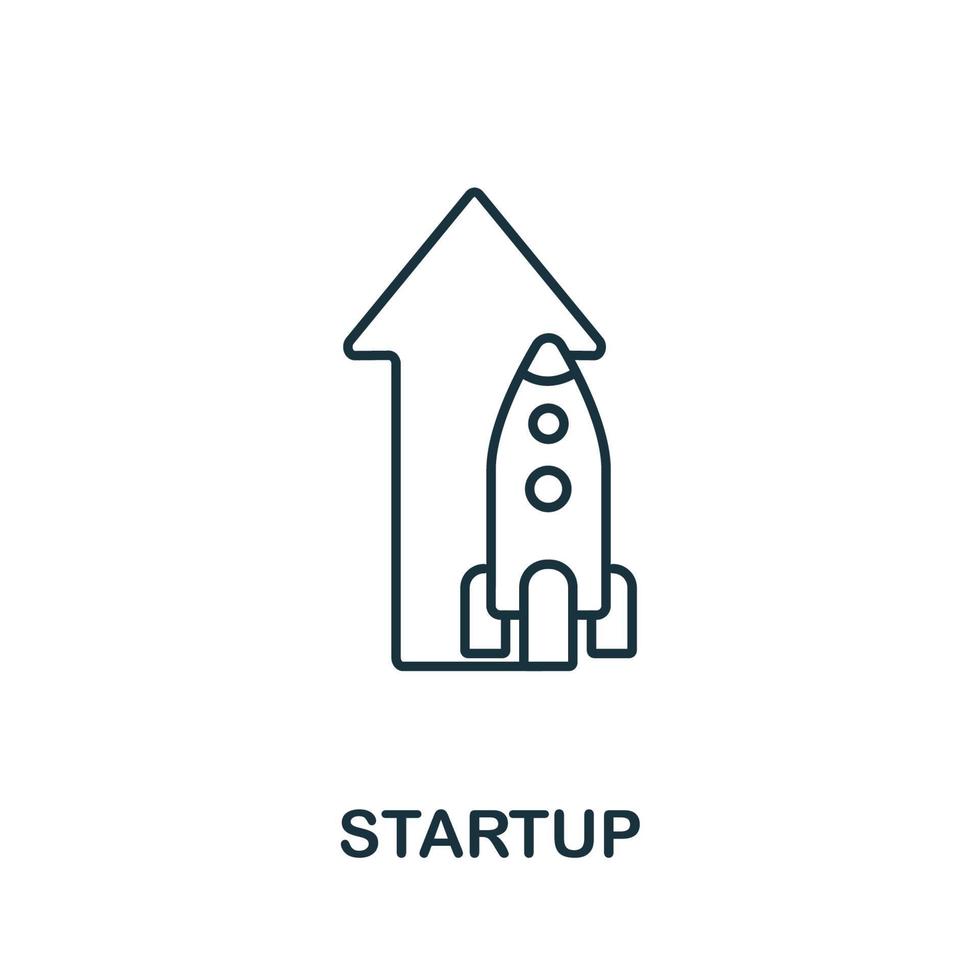 STARTUP