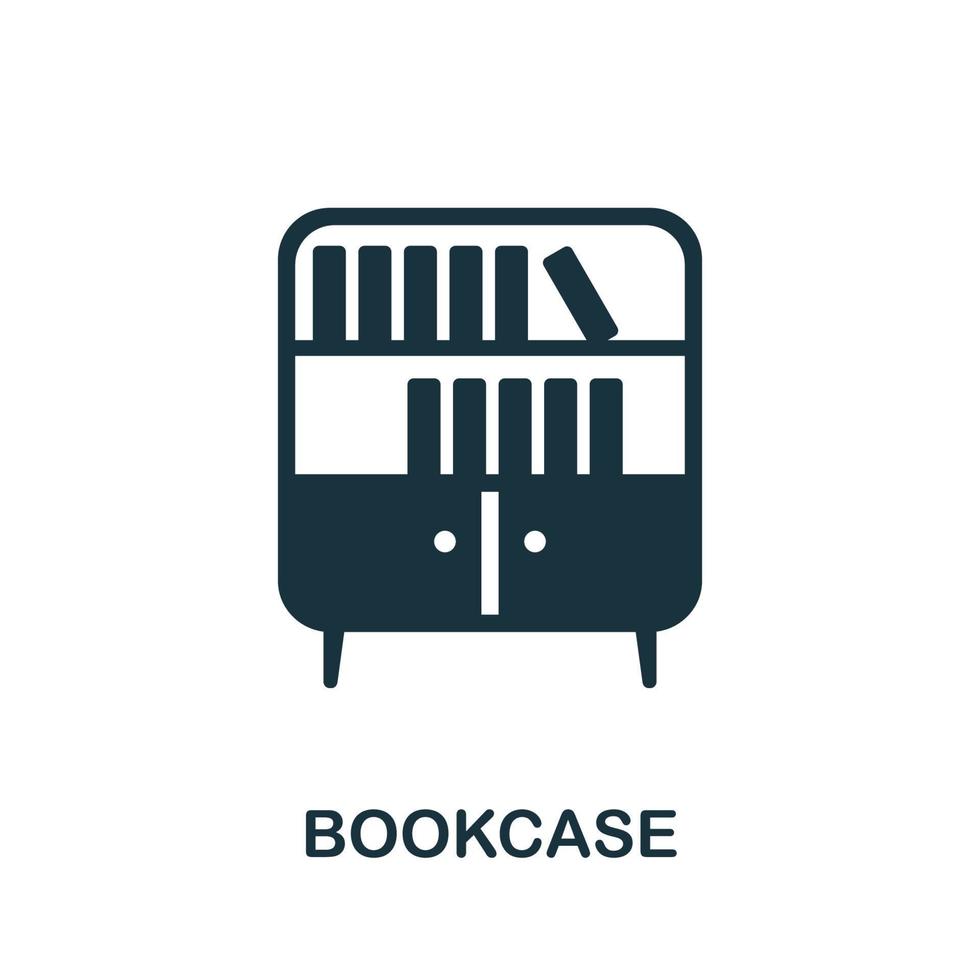 BOOKCASE