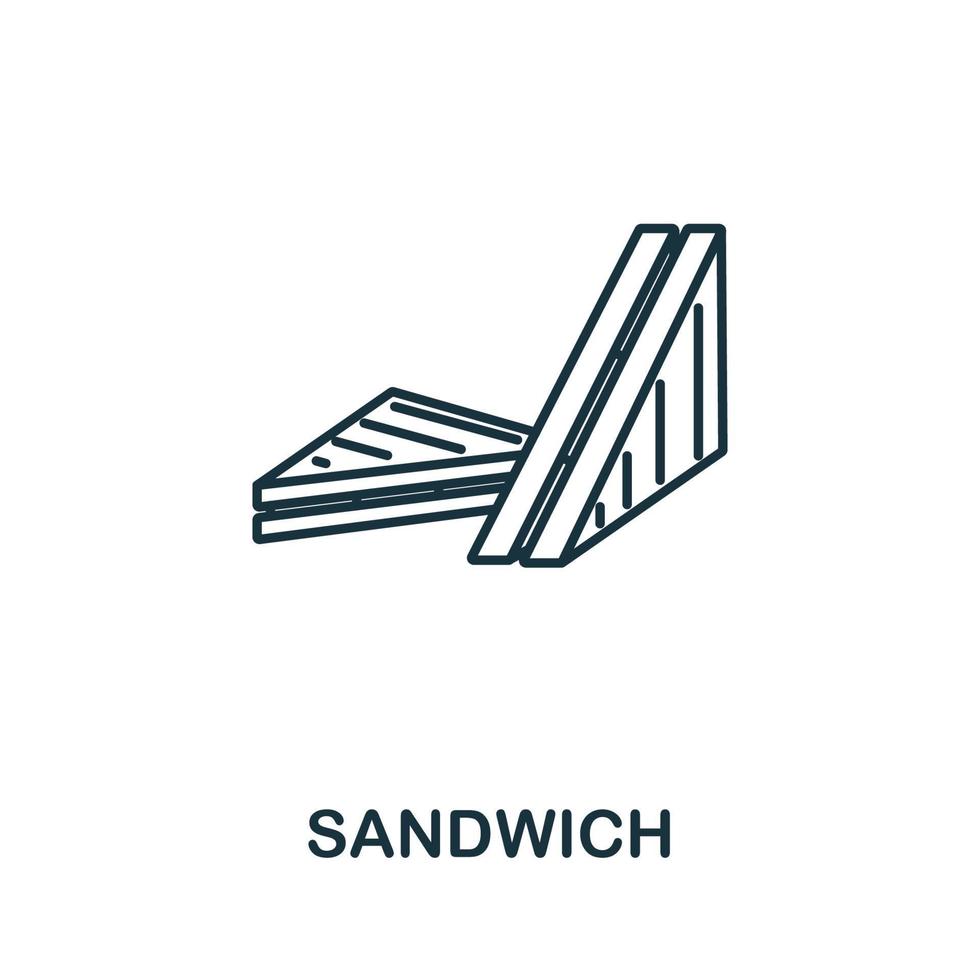 SANDWICH