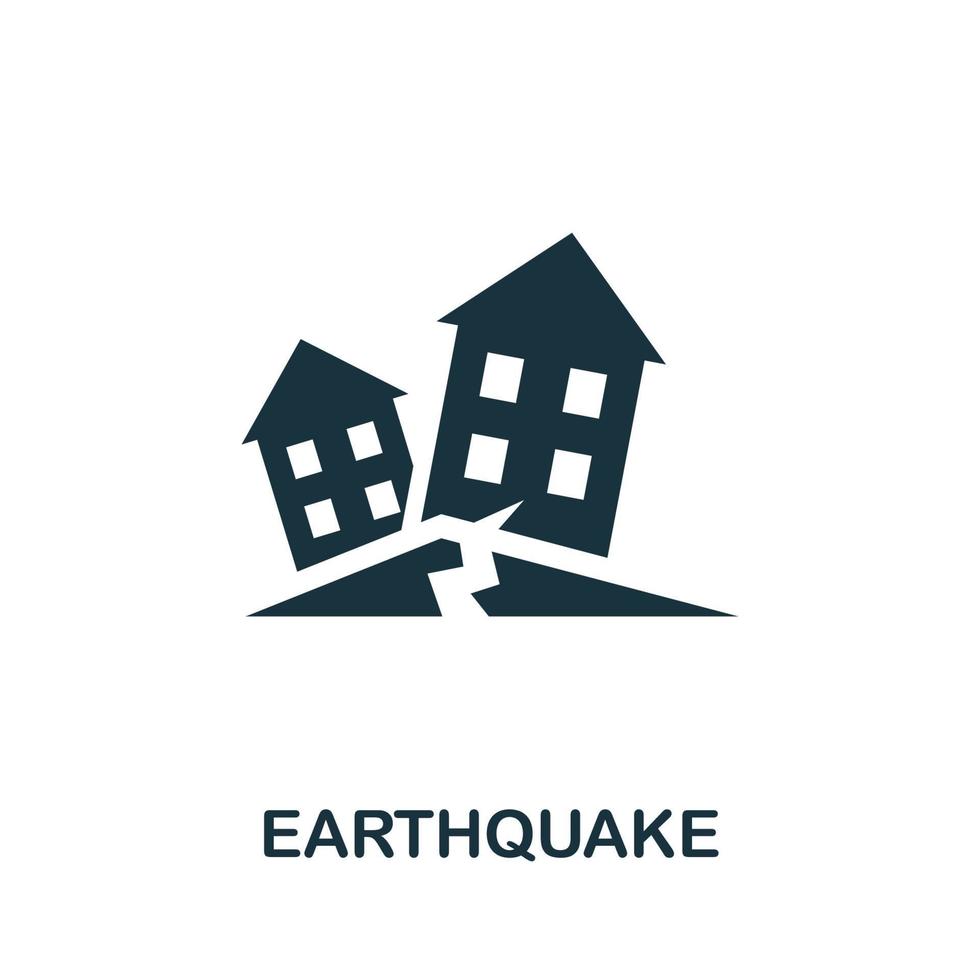 EARTHQUAKE