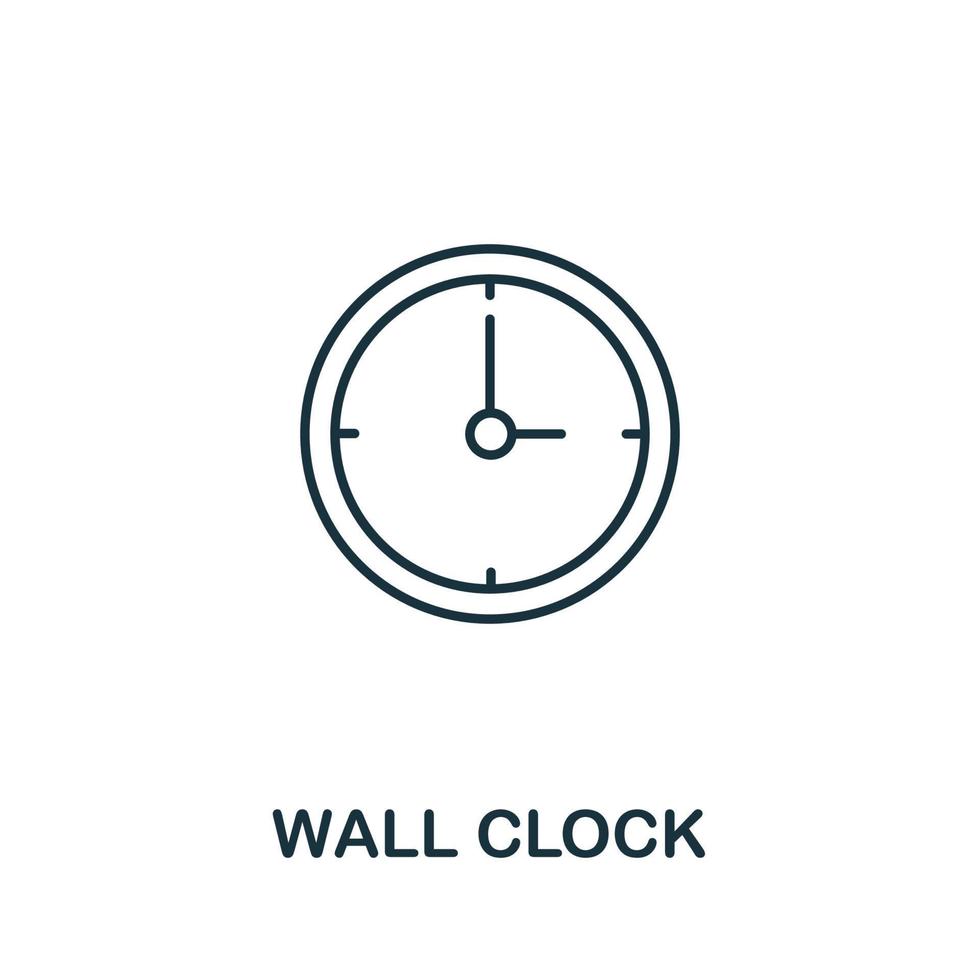 WALL CLOCK