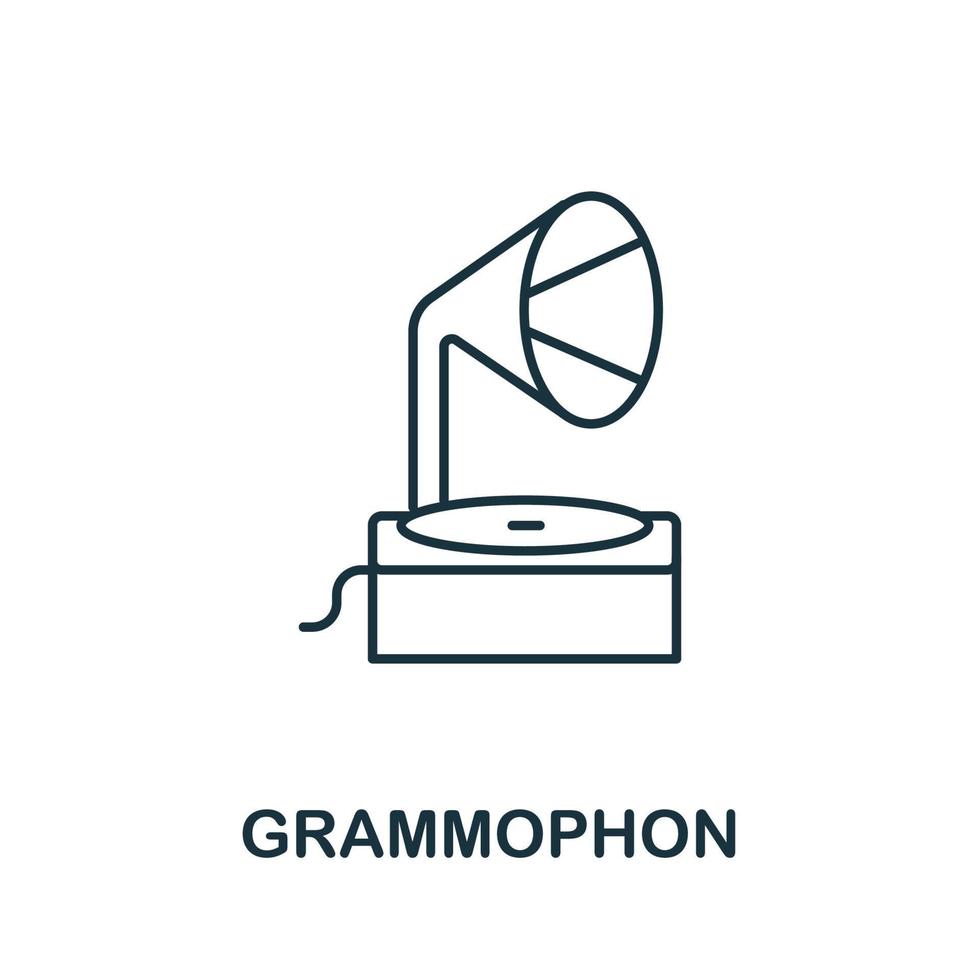 GRAMMOPHON