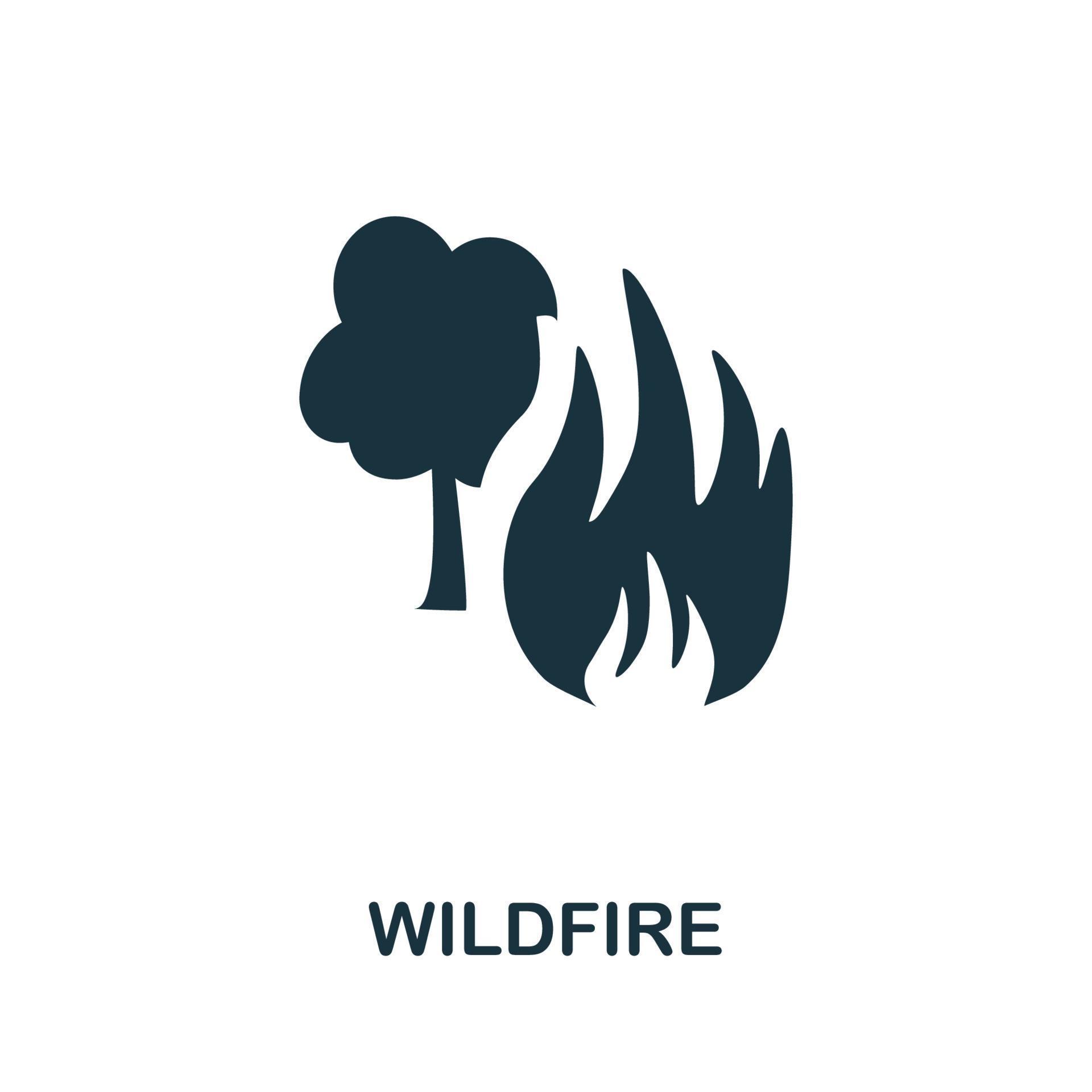 WILDFIRE