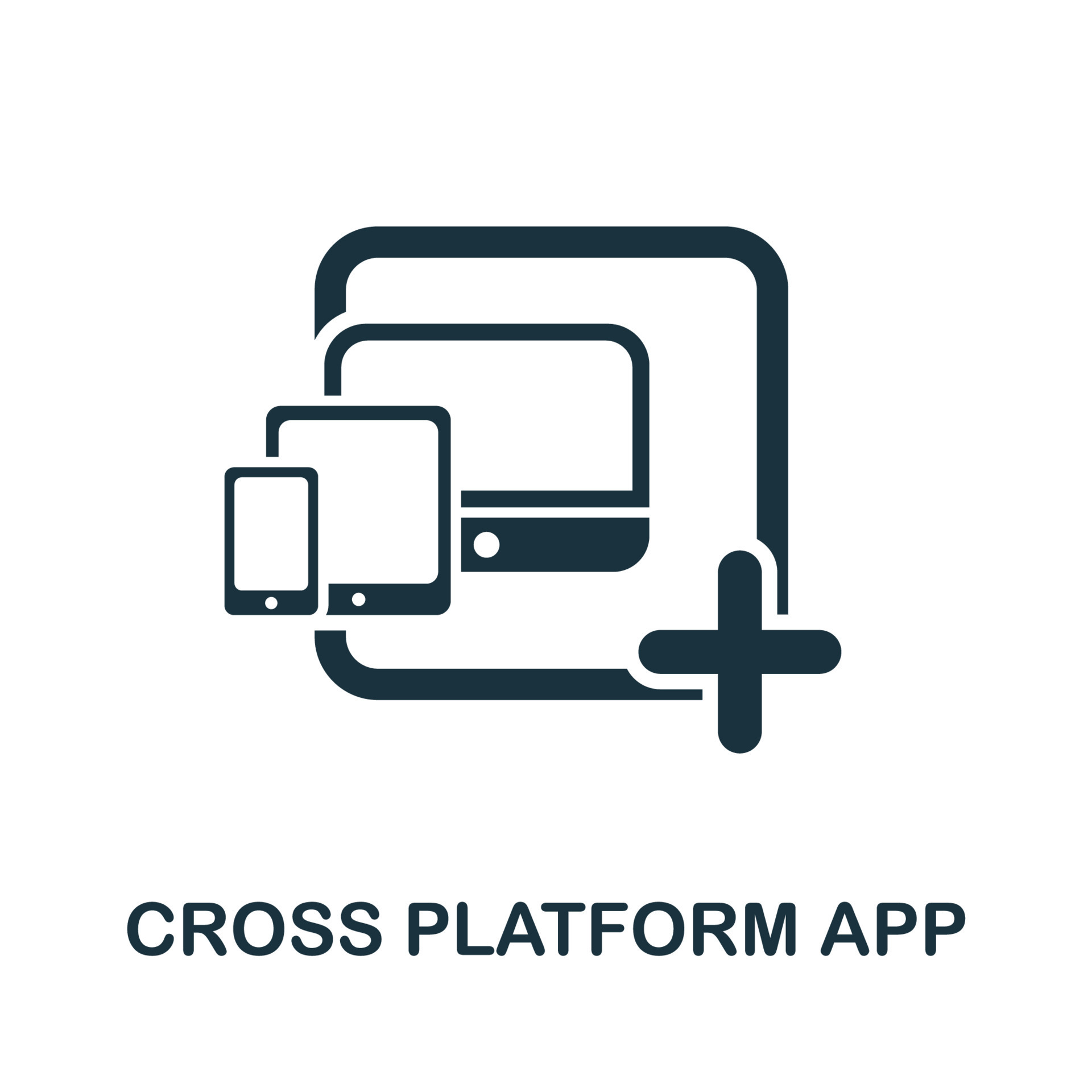 CROSS PLATFORM APP